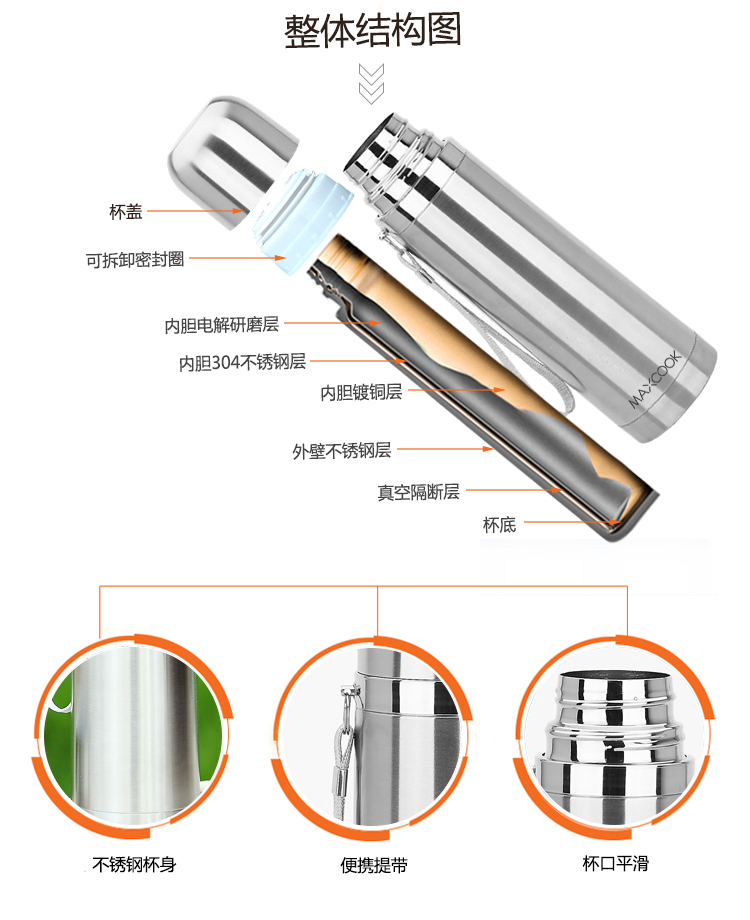 整体结构图

杯盖

可拆卸密封圈

内胆电解研磨层

内胆304不锈钢层

内胆镀铜层

外壁不锈钢层

真空隔断层

杯底

MAXCOOK

不锈钢杯身

便携提带

杯口平滑