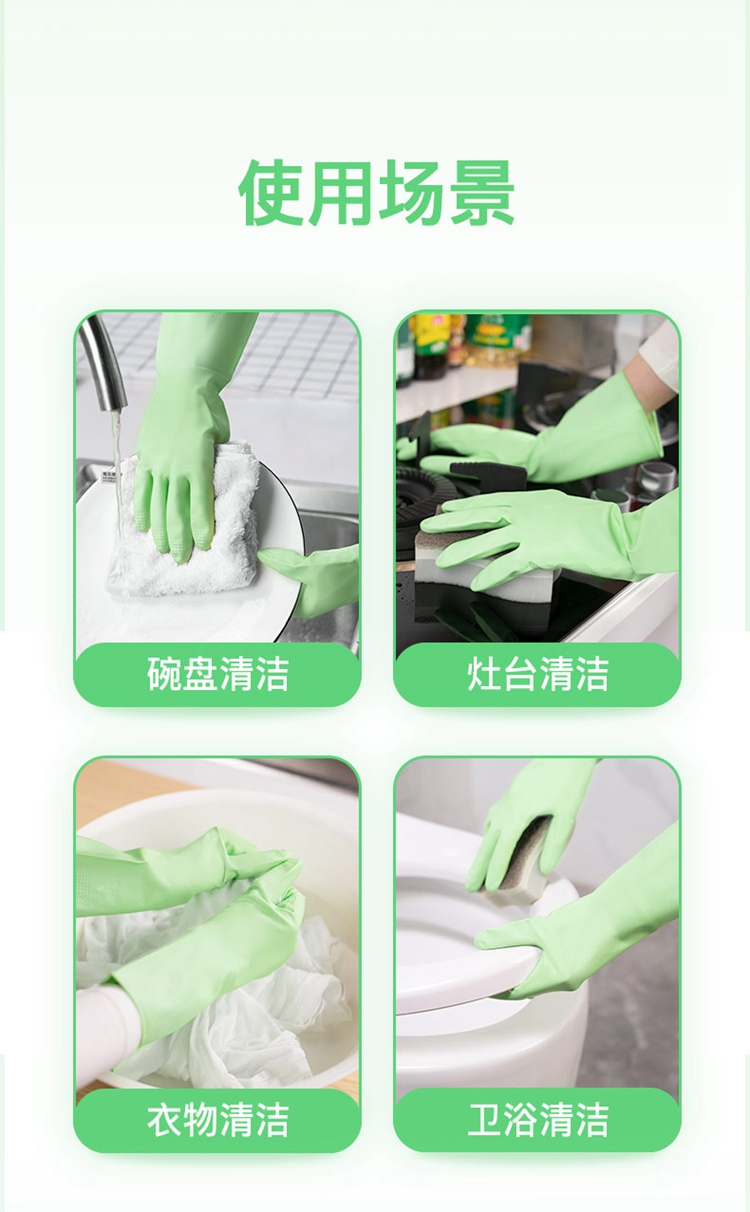 使用场景

碗盘清洁

灶台清洁

衣物清洁

卫浴清洁