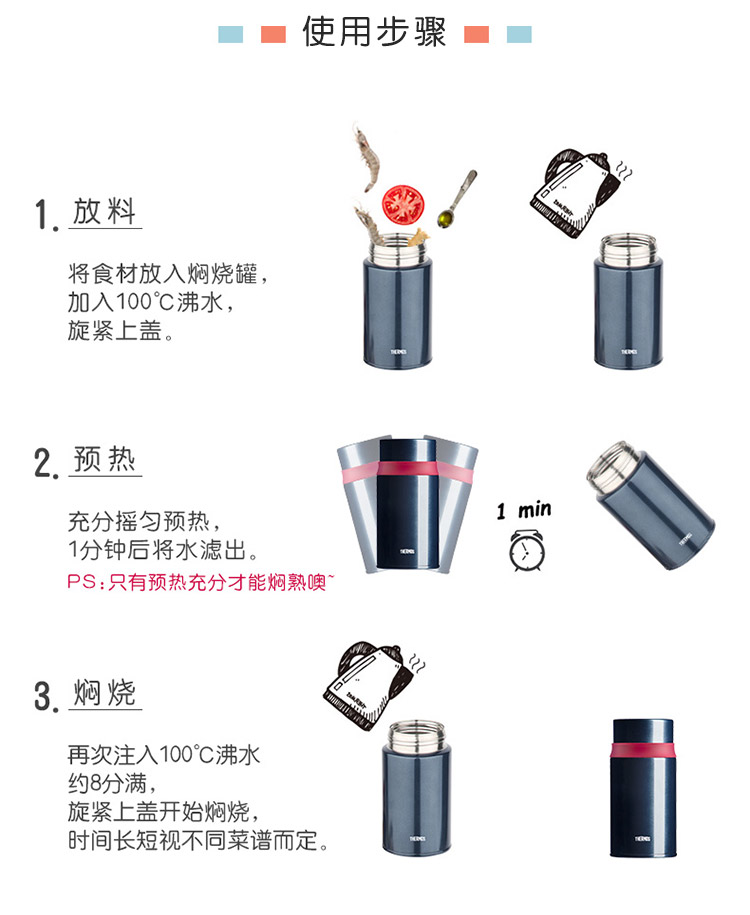 使用步骤

1. 放料

将食材放入焖烧罐，加入100°C沸水，旋紧上盖。

THERMOS

THERMOS

2. 预热

充分摇匀预热，1分钟后将水滤出。

PS：只有预热充分才能焖熟噢~

THERMOS

1 min

THERMOS

3. 焖烧

再次注入100°C沸水约8分满，旋紧上盖开始焖烧，时间长短视不同菜谱而定。

THERMOS

THERMOS