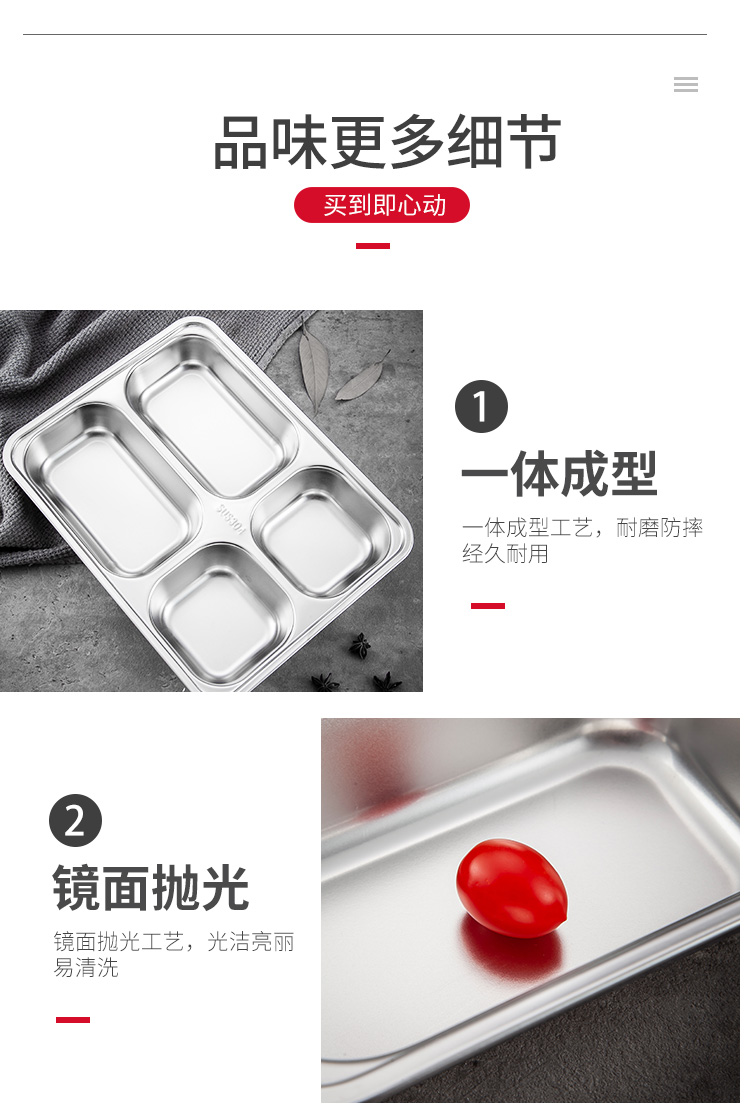 品味更多细节

买到即心动

SUS304

1

一体成型

一体成型工艺，耐磨防摔经久耐用

2

镜面抛光

镜面抛光工艺，光洁亮丽易清洗