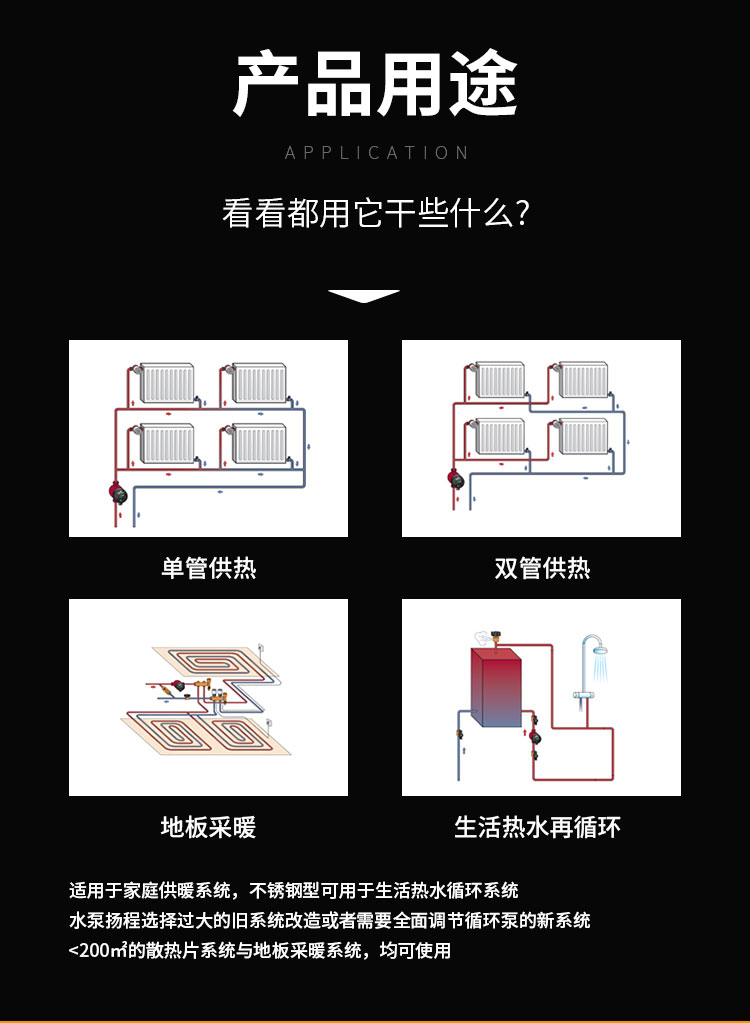 产品用途

APPLICATION

看看都用它干些什么?

单管供热

双管供热

地板采暖

生活热水再循环

适用于家庭供暖系统，不锈钢型可用于生活热水循环系统
水泵扬程选择过大的旧系统改造或者需要全面调节循环泵的新系统
<200㎡的散热片系统与地板采暖系统，均可使用