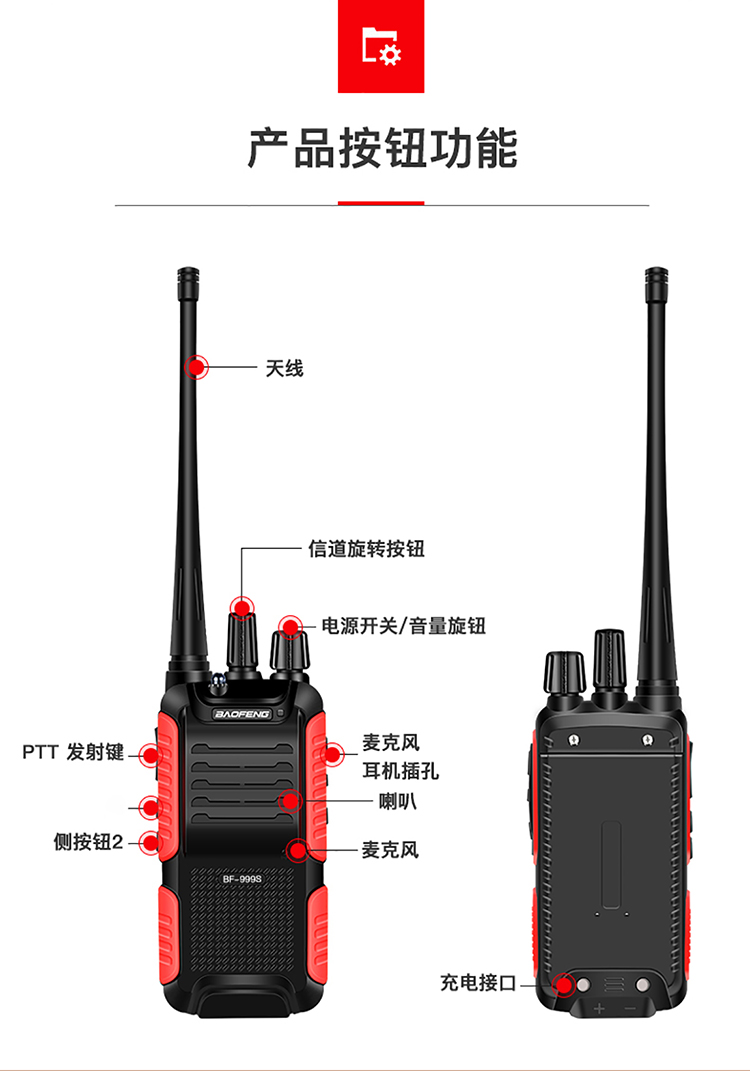 产品按钮功能

天线

信道旋转按钮

电源开关/音量旋钮

BAOFENG

PTT 发射键

麦克风
耳机插孔

喇叭

侧按钮2

麦克风

BF-999S

充电接口

+ −