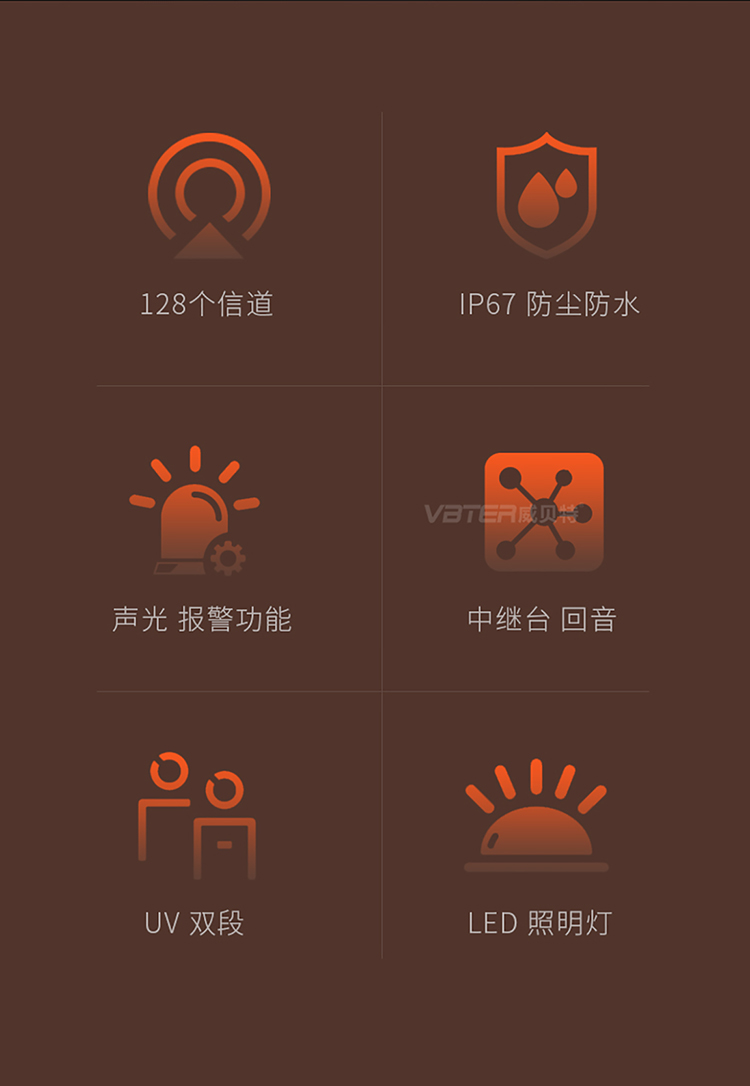 128个信道

IP67 防尘防水

声光 报警功能

中继台 回音

UV 双段

LED 照明灯

VBTER威贝特