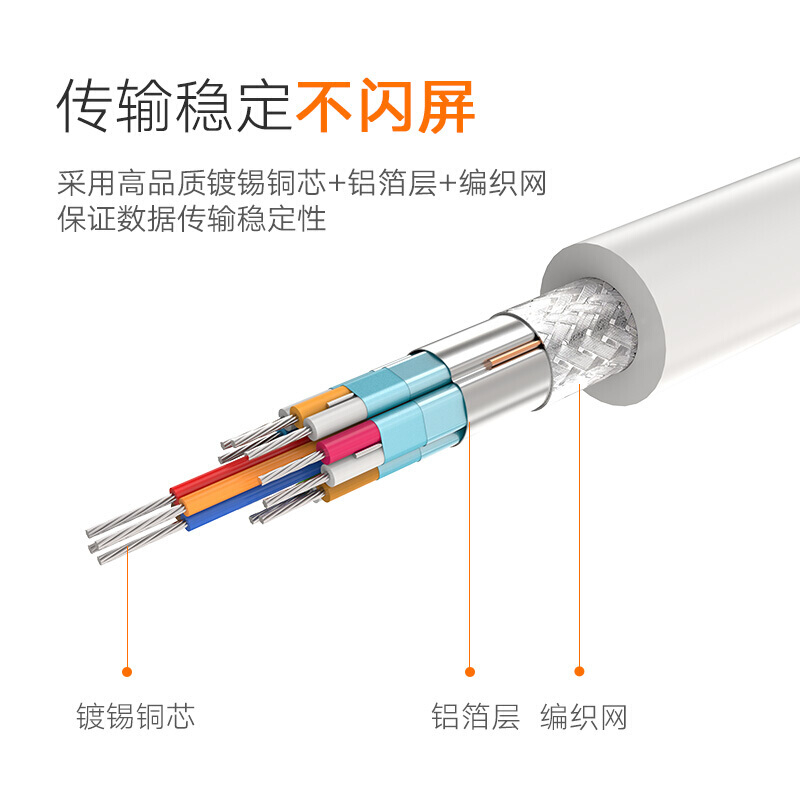 传输稳定不闪屏

采用高品质镀锡铜芯+铝箔层+编织网
保证数据传输稳定性

镀锡铜芯

铝箔层

编织网