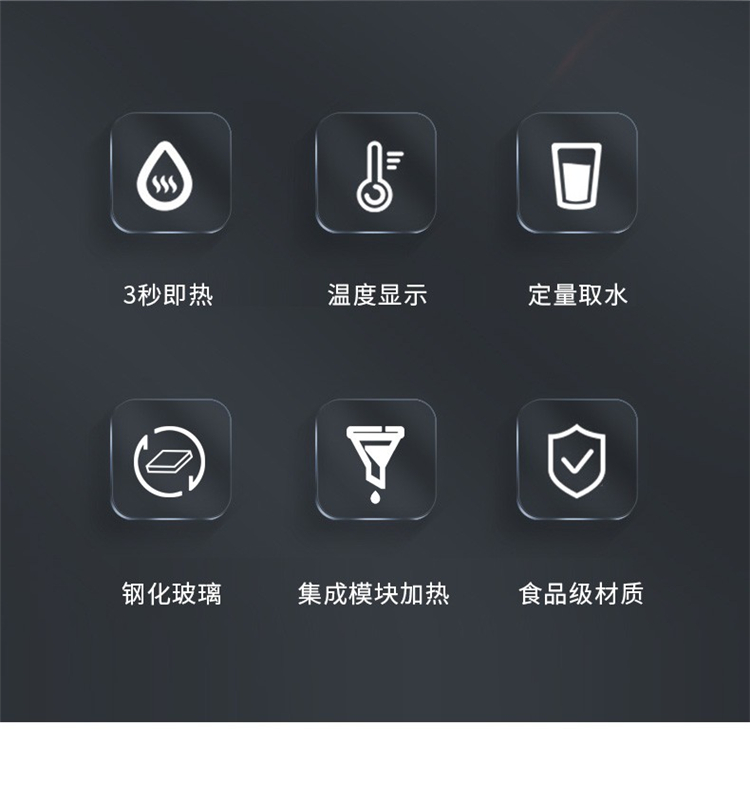 3秒即热 温度显示 定量取水

钢化玻璃 集成模块加热 食品级材质