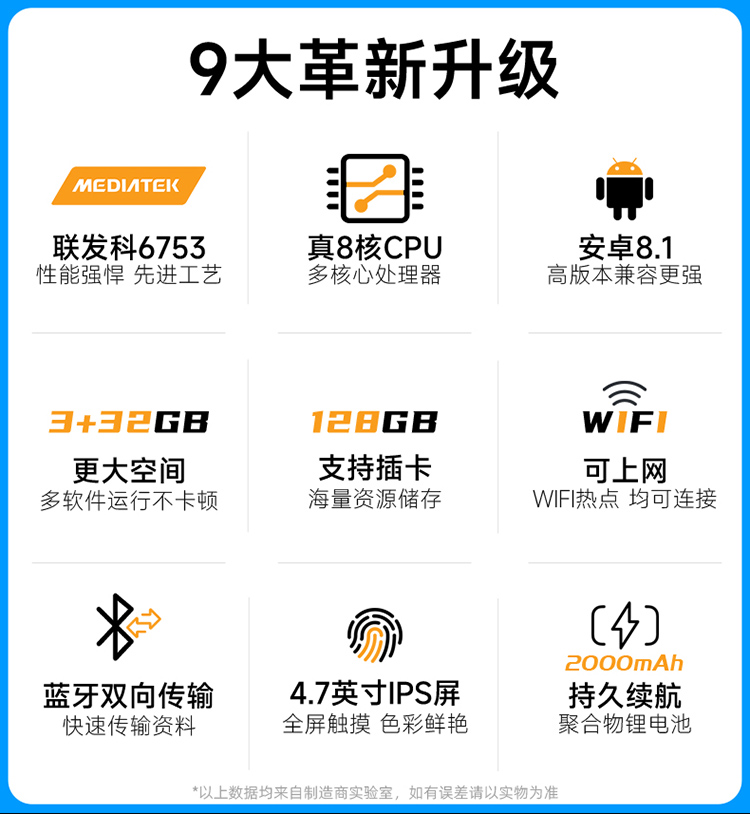 9大革新升级

MEDIATEK
联发科6753
性能强悍 先进工艺

真8核CPU
多核心处理器

安卓8.1
高版本兼容更强

3+32GB
更大空间
多软件运行不卡顿

128GB
支持插卡
海量资源储存

WIFI
可上网
WIFI热点 均可连接

蓝牙双向传输
快速传输资料

4.7英寸IPS屏
全屏触摸 色彩鲜艳

2000mAh
持久续航
聚合物锂电池

*以上数据均来自制造商实验室，如有误差请以实物为准