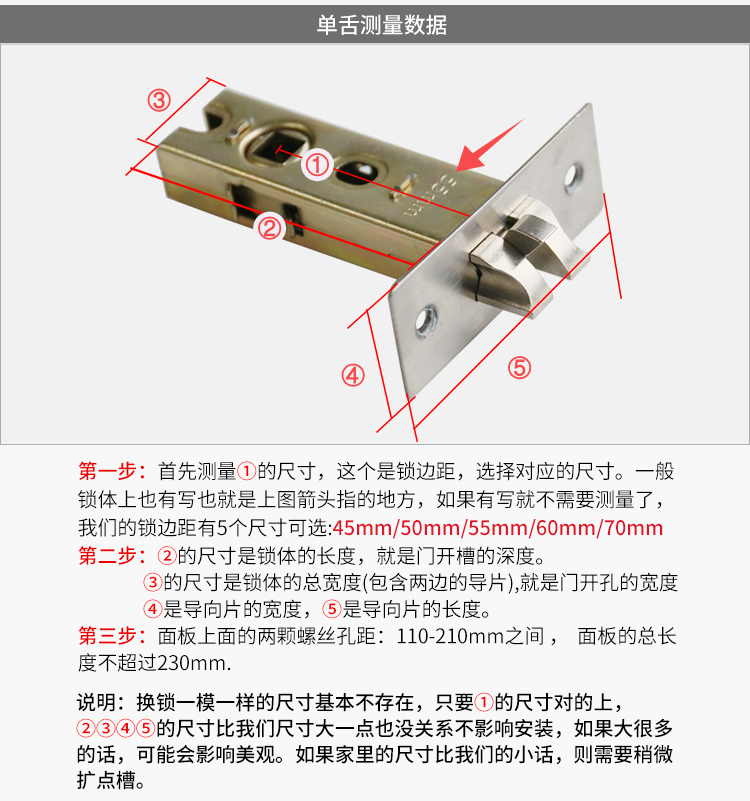 单舌测量数据

③
①
②
④
⑤

第一步：首先测量①的尺寸，这个是锁边距，选择对应的尺寸。一般锁体上也有写也就是上图箭头指的地方，如果有写就不需要测量了，我们的锁边距有5个尺寸可选:45mm/50mm/55mm/60mm/70mm
第二步：②的尺寸是锁体的长度，就是门开槽的深度。
③的尺寸是锁体的总宽度(包含两边的导片),就是门开孔的宽度
④是导向片的宽度，⑤是导向片的长度。
第三步：面板上面的两颗螺丝孔距：110-210mm之间， 面板的总长度不超过230mm.

说明：换锁一模一样的尺寸基本不存在，只要①的尺寸对的上，②③④⑤的尺寸比我们尺寸大一点也没关系不影响安装，如果大很多的话，可能会影响美观。如果家里的尺寸比我们的小话，则需要稍微扩点槽。