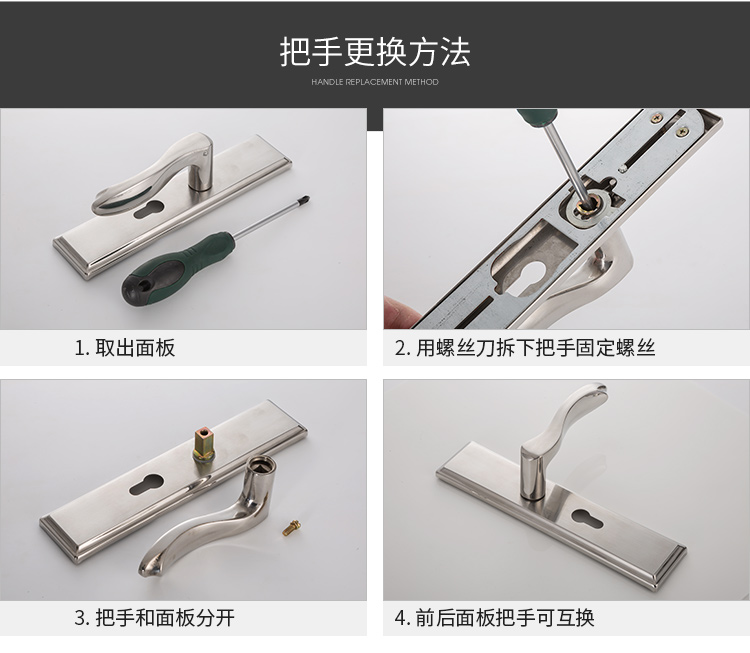 把手更换方法
HANDLE REPLACEMENT METHOD

1. 取出面板

2. 用螺丝刀拆下把手固定螺丝

3. 把手和面板分开

4. 前后面板把手可互换