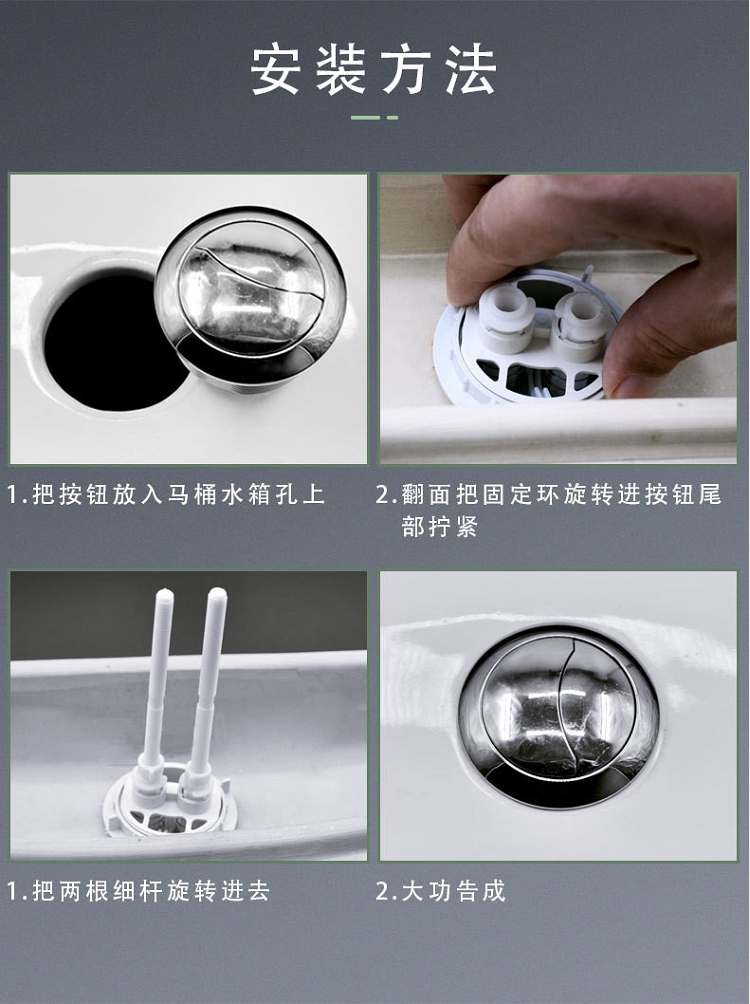 安装方法

1.把按钮放入马桶水箱孔上

2.翻面把固定环旋转进按钮尾部拧紧

1.把两根细杆旋转进去

2.大功告成