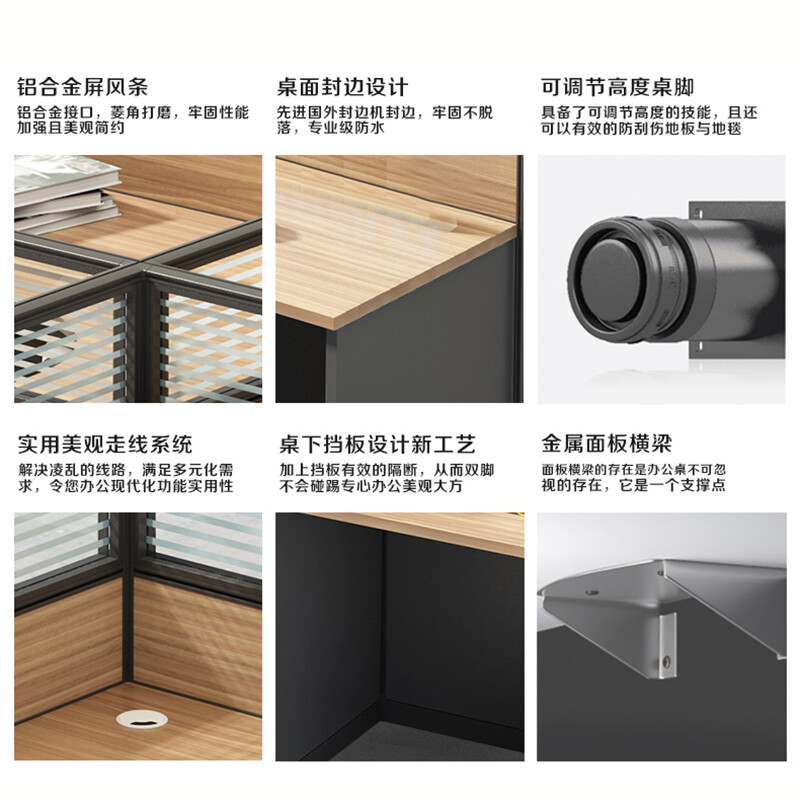 铝合金屏风条
铝合金接口，菱角打磨，牢固性能加强且美观简约

桌面封边设计
先进国外封边机封边，牢固不脱落，专业级防水

可调节高度桌脚
具备了可调节高度的技能，且还可以有效的防刮伤地板与地毯

实用美观走线系统
解决凌乱的线路，满足多元化需求，令您办公现代化功能实用性

桌下挡板设计新工艺
加上挡板有效的隔断，从而双脚不会碰踢专心办公美观大方

金属面板横梁
面板横梁的存在是办公桌不可忽视的存在，它是一个支撑点