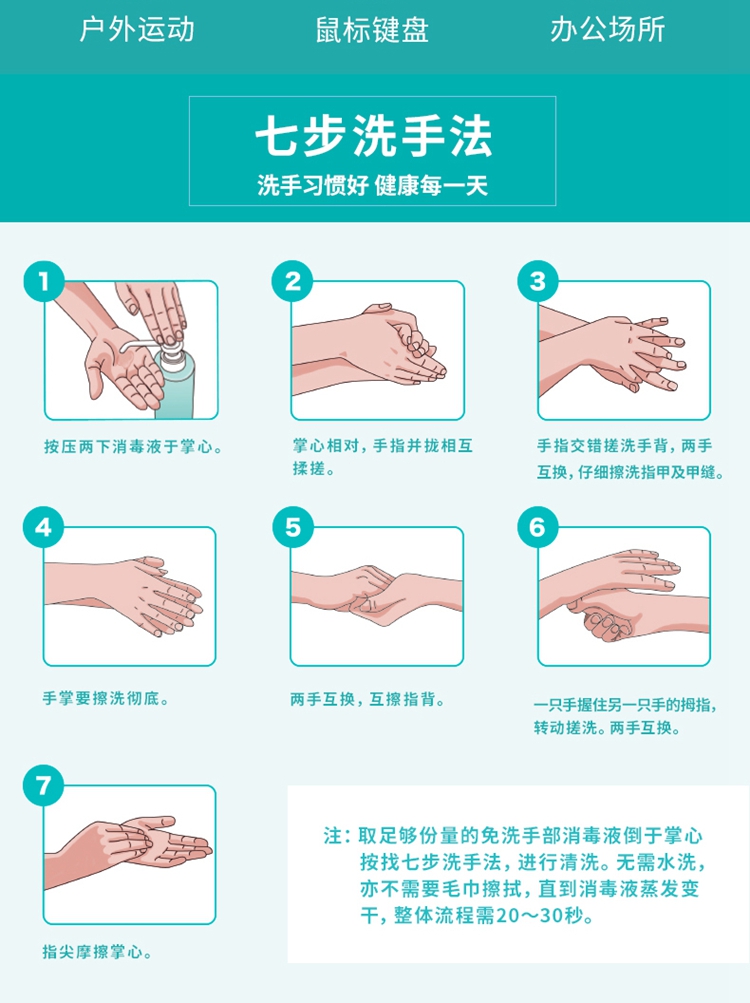 户外运动　鼠标键盘　办公场所

七步洗手法
洗手习惯好 健康每一天

1
按压两下消毒液于掌心。

2
掌心相对，手指并拢相互揉搓。

3
手指交错搓洗手背，两手互换，仔细擦洗指甲及甲缝。

4
手掌要擦洗彻底。

5
两手互换，互擦指背。

6
一只手握住另一只手的拇指，转动搓洗。两手互换。

7
指尖摩擦掌心。

注：取足够份量的免洗手部消毒液倒于掌心按找七步洗手法，进行清洗。无需水洗，亦不需要毛巾擦拭，直到消毒液蒸发变干，整体流程需20～30秒。