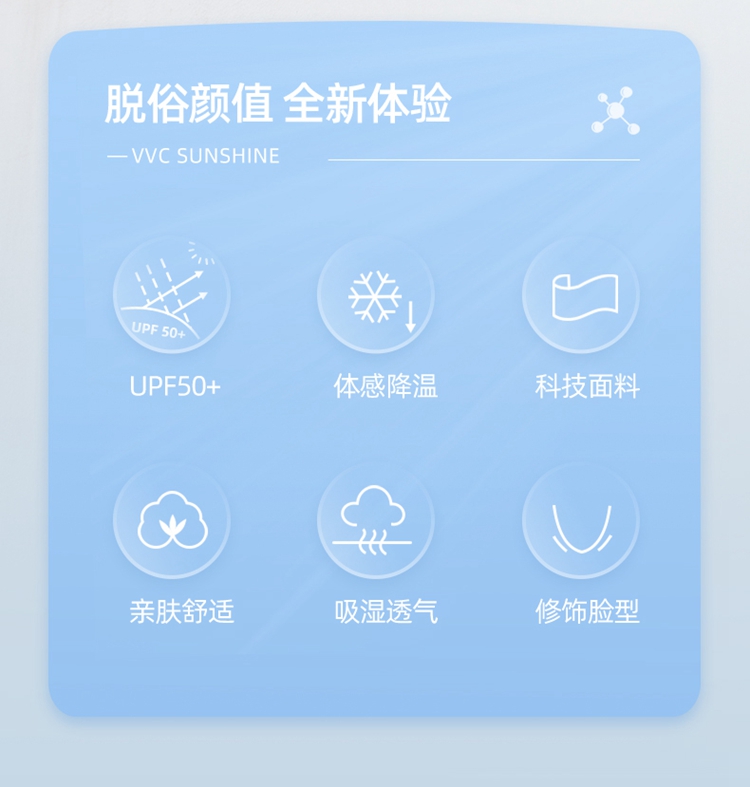 脱俗颜值 全新体验

— VVC SUNSHINE

UPF 50+

UPF50+

体感降温

科技面料

亲肤舒适

吸湿透气

修饰脸型