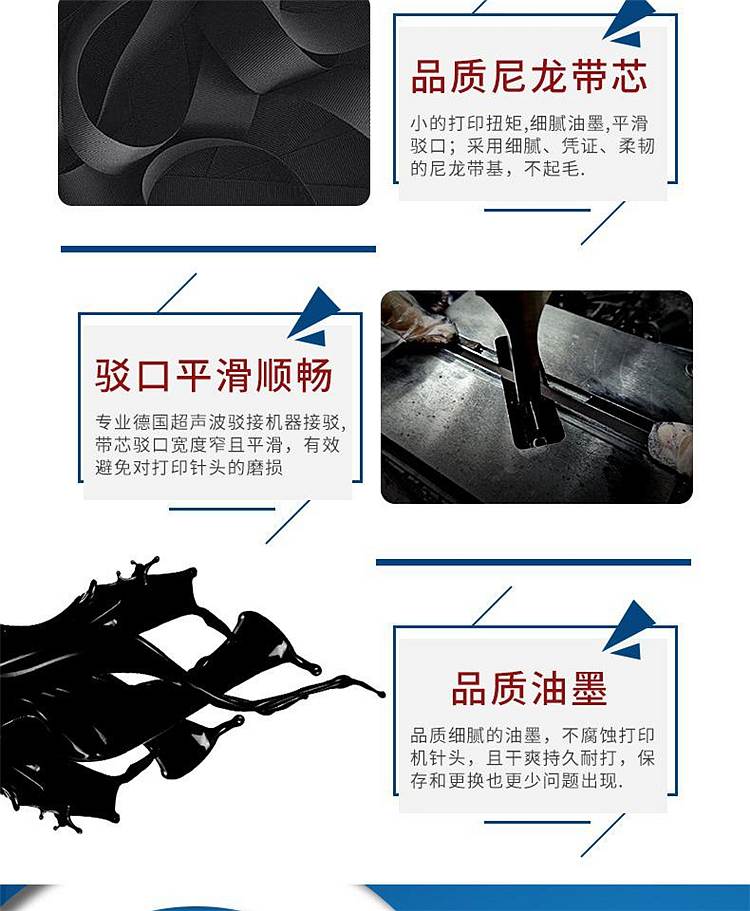 品质尼龙带芯

小的打印扭矩,细腻油墨,平滑驳口；采用细腻、凭证、柔韧的尼龙带基，不起毛.

驳口平滑顺畅

专业德国超声波驳接机器接驳,带芯驳口宽度窄且平滑，有效避免对打印针头的磨损

品质油墨

品质细腻的油墨，不腐蚀打印机针头，且干爽持久耐打，保存和更换也更少问题出现.