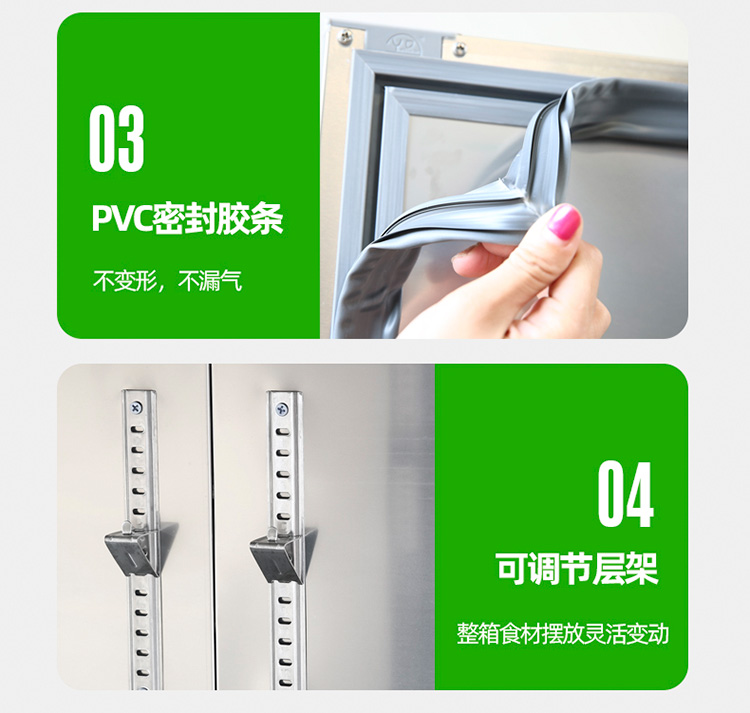 03

PVC密封胶条

不变形，不漏气

04

可调节层架

整箱食材摆放灵活变动