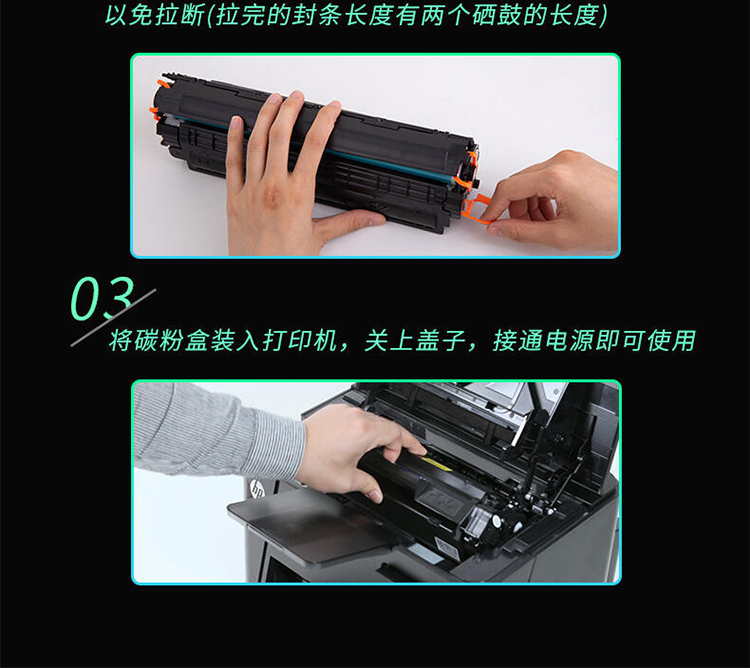 以免拉断(拉完的封条长度有两个硒鼓的长度)

03

将碳粉盒装入打印机，关上盖子，接通电源即可使用