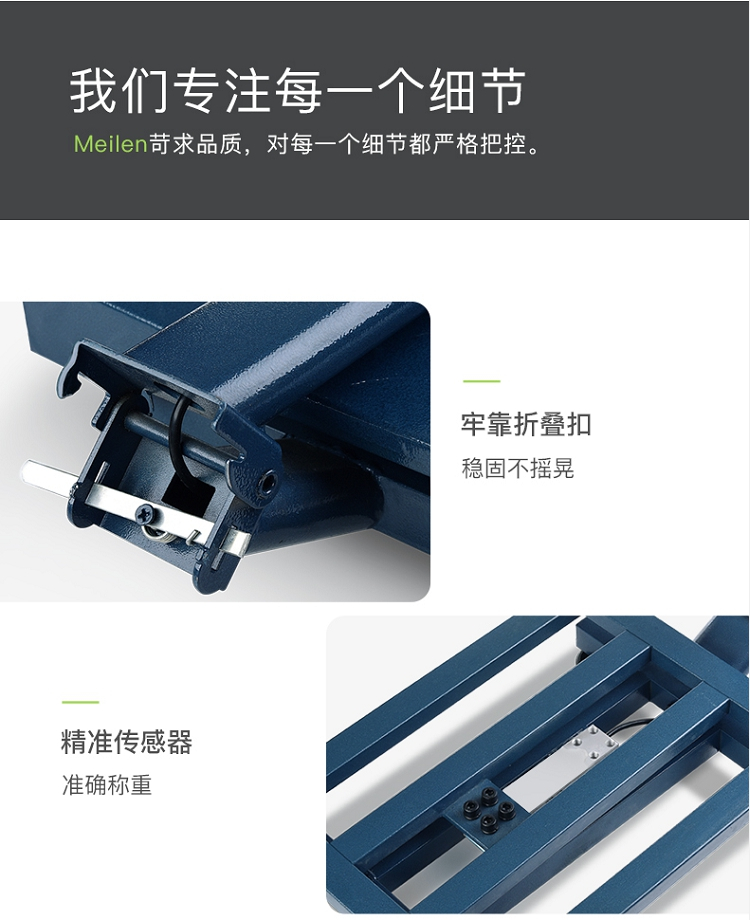 我们专注每一个细节

Meilen苛求品质，对每一个细节都严格把控。

牢靠折叠扣

稳固不摇晃

精准传感器

准确称重