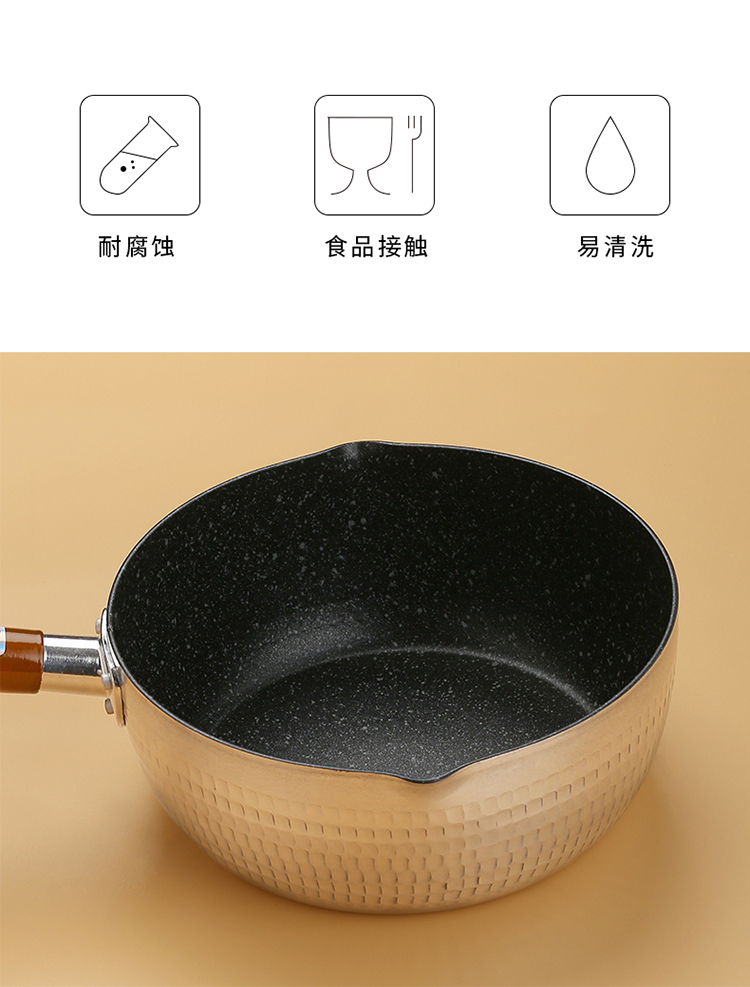 耐腐蚀

食品接触

易清洗