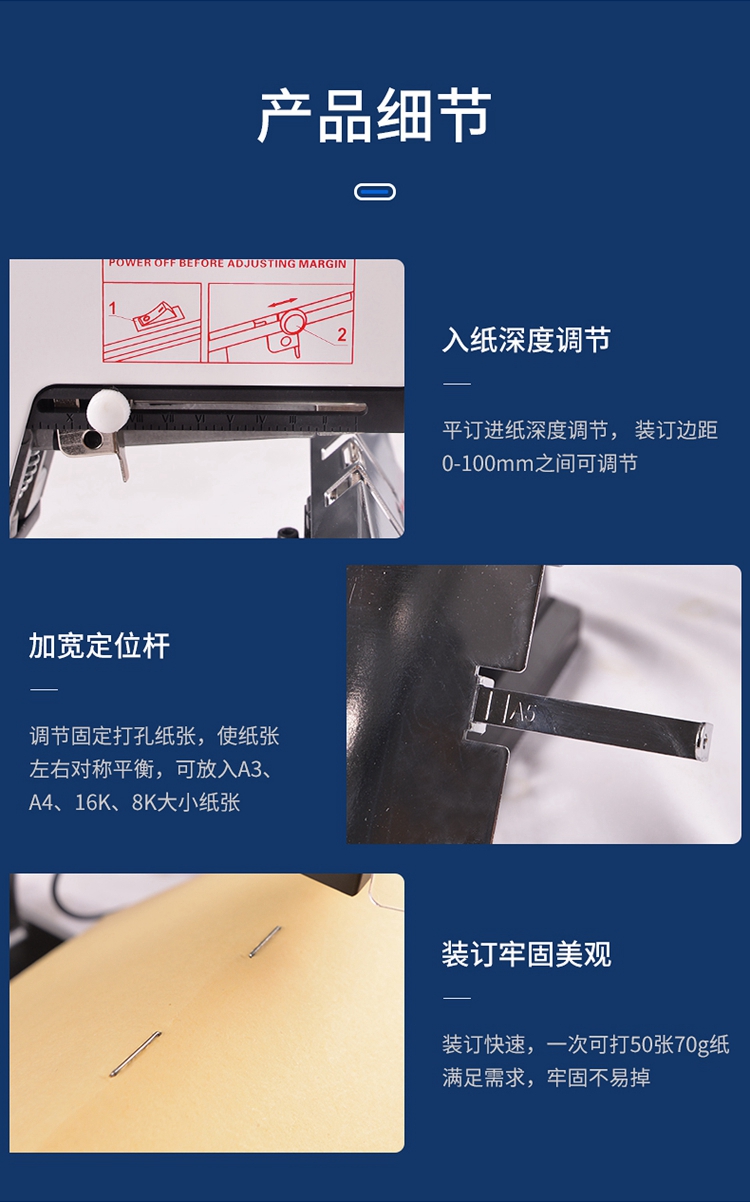 产品细节

POWER OFF BEFORE ADJUSTING MARGIN

1

2

入纸深度调节

平订进纸深度调节， 装订边距0-100mm之间可调节

加宽定位杆

调节固定打孔纸张，使纸张左右对称平衡，可放入A3、A4、16K、8K大小纸张

A5

装订牢固美观

装订快速，一次可打50张70g纸满足需求，牢固不易掉