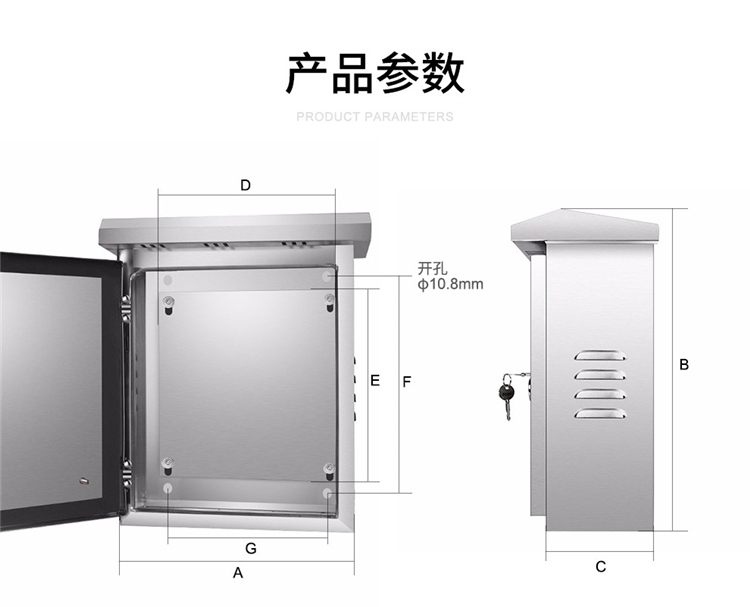 产品参数

PRODUCT PARAMETERS

D

开孔
ϕ10.8mm

E

F

G

A

B

C