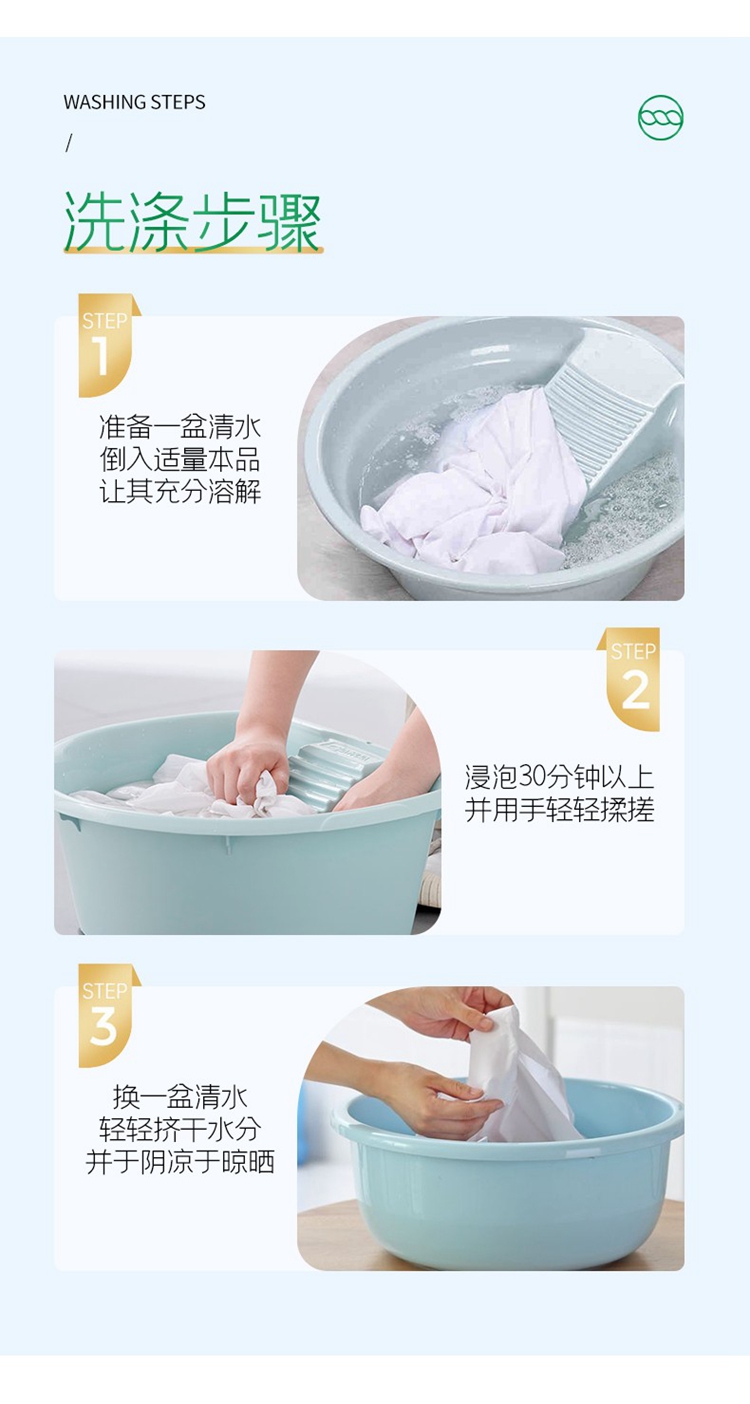 WASHING STEPS

/

洗涤步骤

STEP
1

准备一盆清水
倒入适量本品
让其充分溶解

STEP
2

浸泡30分钟以上
并用手轻轻揉搓

STEP
3

换一盆清水
轻轻挤干水分
并于阴凉于晾晒