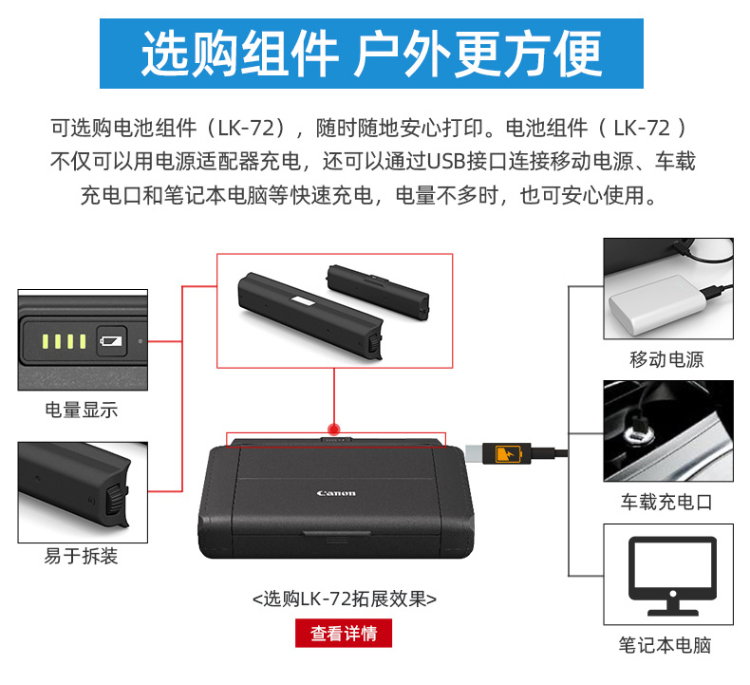 选购组件 户外更方便

可选购电池组件（LK-72），随时随地安心打印。电池组件（LK-72）不仅可以用电源适配器充电，还可以通过USB接口连接移动电源、车载充电口和笔记本电脑等快速充电，电量不多时，也可安心使用。

电量显示

易于拆装

Canon

<选购LK-72拓展效果>

查看详情

移动电源

车载充电口

笔记本电脑