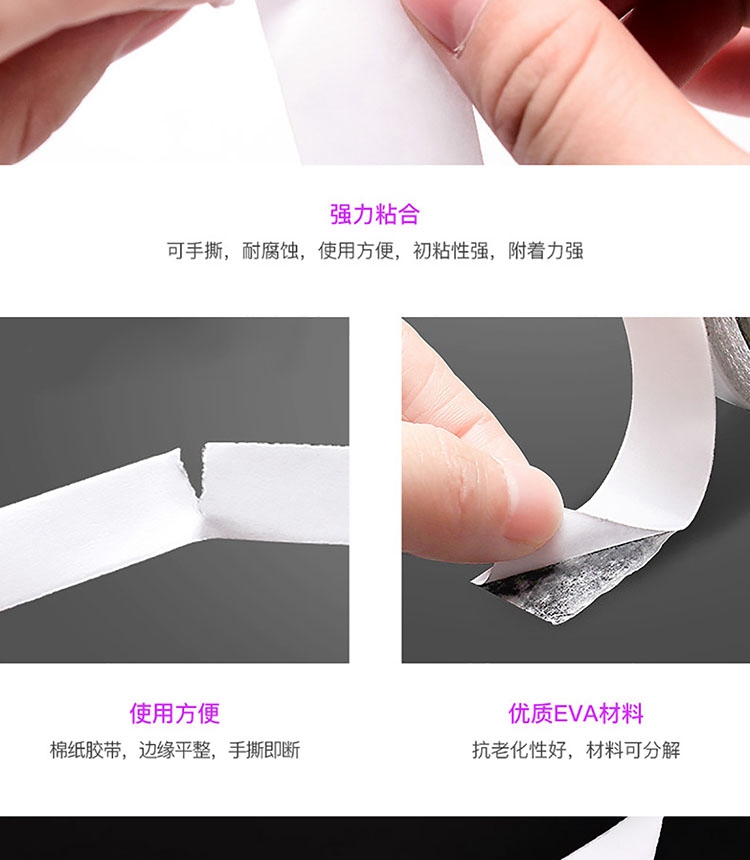 强力粘合

可手撕，耐腐蚀，使用方便，初粘性强，附着力强

使用方便

棉纸胶带，边缘平整，手撕即断

优质EVA材料

抗老化性好，材料可分解