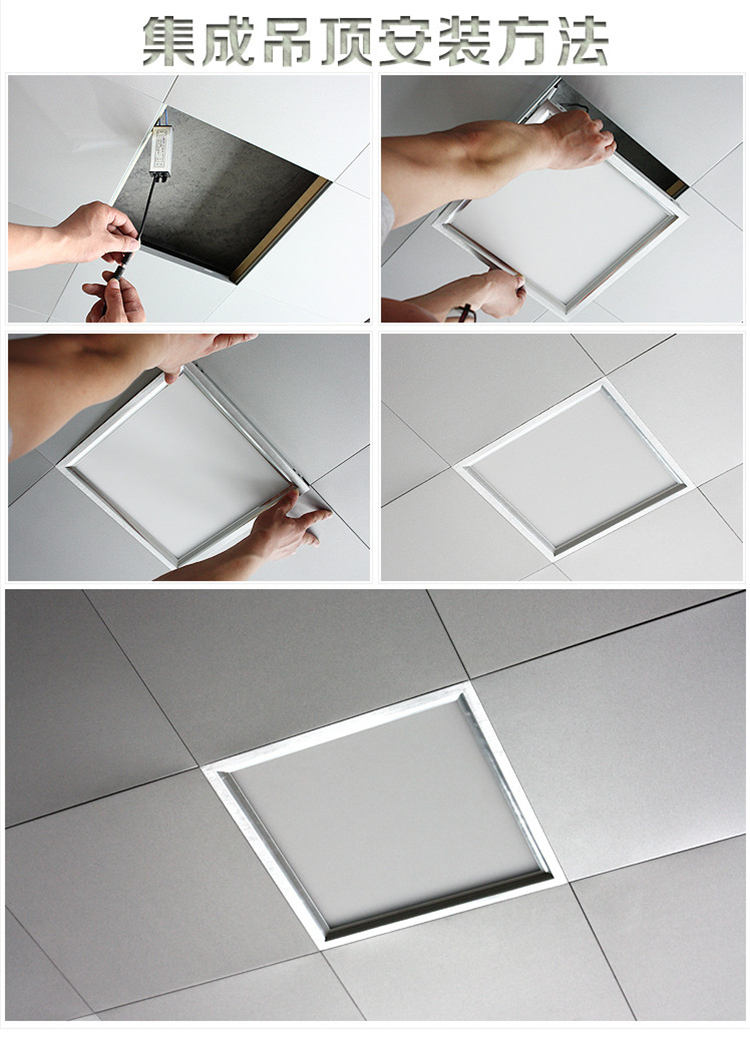 集成吊顶安装方法