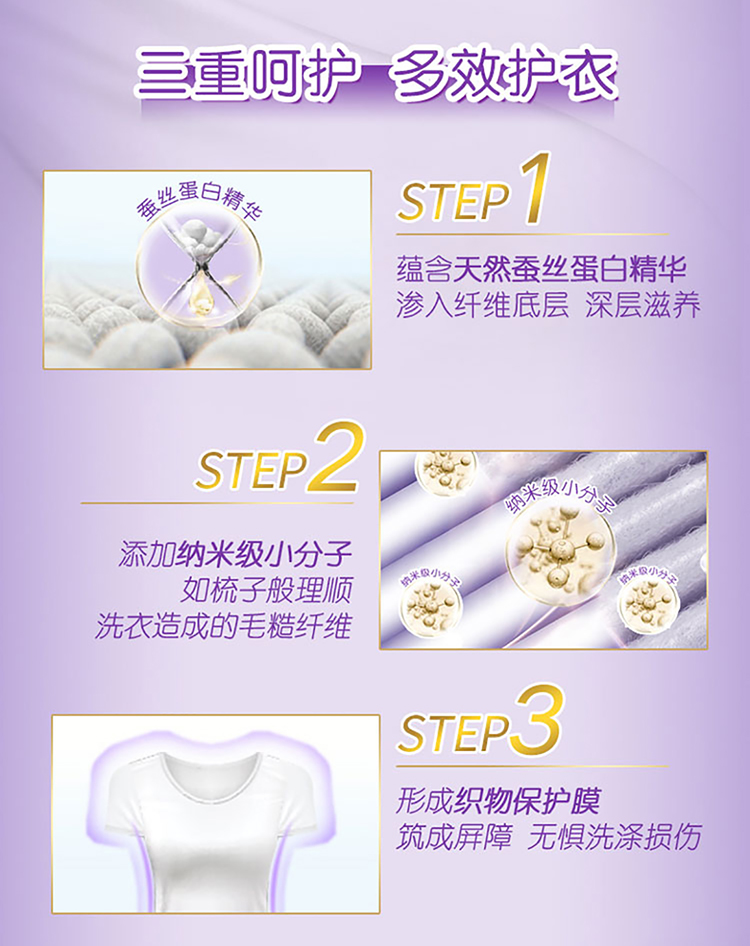 三重呵护 多效护衣

蚕丝蛋白精华

STEP 1

蕴含天然蚕丝蛋白精华
渗入纤维底层 深层滋养

STEP 2

添加纳米级小分子
如梳子般理顺
洗衣造成的毛糙纤维

纳米级小分子

纳米级小分子

纳米级小分子

STEP 3

形成织物保护膜
筑成屏障 无惧洗涤损伤