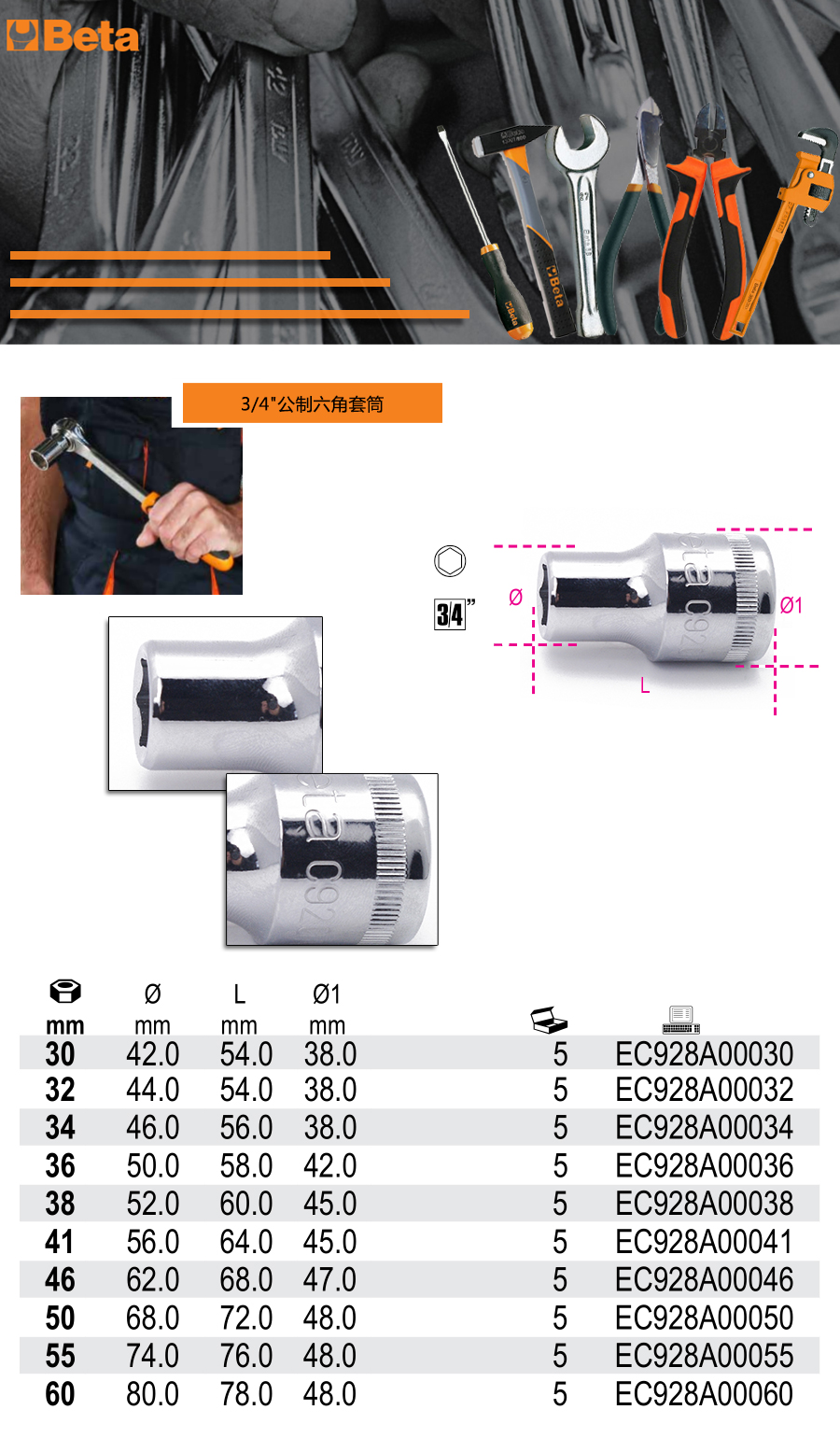 Beta

3/4"公制六角套筒

3/4"

Ø

Ø1

L

| mm | Ø mm | L mm | Ø1 mm | | |
|---|---|---|---|---|---|
| 30 | 42.0 | 54.0 | 38.0 | 5 | EC928A00030 |
| 32 | 44.0 | 54.0 | 38.0 | 5 | EC928A00032 |
| 34 | 46.0 | 56.0 | 38.0 | 5 | EC928A00034 |
| 36 | 50.0 | 58.0 | 42.0 | 5 | EC928A00036 |
| 38 | 52.0 | 60.0 | 45.0 | 5 | EC928A00038 |
| 41 | 56.0 | 64.0 | 45.0 | 5 | EC928A00041 |
| 46 | 62.0 | 68.0 | 47.0 | 5 | EC928A00046 |
| 50 | 68.0 | 72.0 | 48.0 | 5 | EC928A00050 |
| 55 | 74.0 | 76.0 | 48.0 | 5 | EC928A00055 |
| 60 | 80.0 | 78.0 | 48.0 | 5 | EC928A00060 |