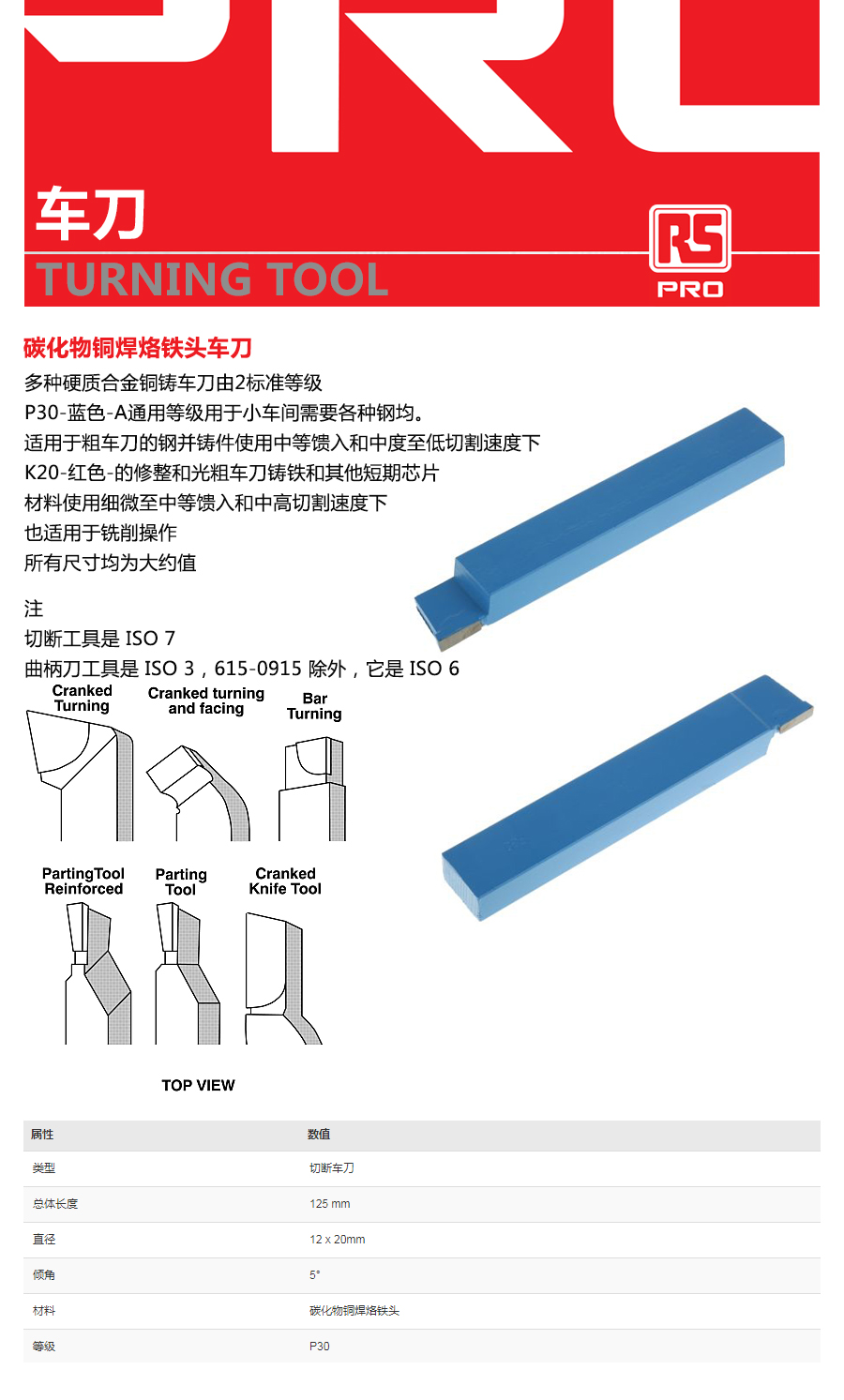 车刀
TURNING TOOL

RS PRO

碳化物铜焊烙铁头车刀

多种硬质合金铜铸车刀由2标准等级
P30-蓝色-A通用等级用于小车间需要各种钢均。
适用于粗车刀的钢并铸件使用中等馈入和中度至低切割速度下
K20-红色-的修整和光粗车刀铸铁和其他短期芯片
材料使用细微至中等馈入和中高切割速度下
也适用于铣削操作
所有尺寸均为大约值

注
切断工具是 ISO 7
曲柄刀工具是 ISO 3，615-0915 除外，它是 ISO 6

Cranked Turning

Cranked turning and facing

Bar Turning

PartingTool Reinforced

Parting Tool

Cranked Knife Tool

TOP VIEW

| 属性 | 数值 |
|---|---|
| 类型 | 切断车刀 |
| 总体长度 | 125 mm |
| 直径 | 12 x 20mm |
| 倾角 | 5° |
| 材料 | 碳化物铜焊烙铁头 |
| 等级 | P30 |