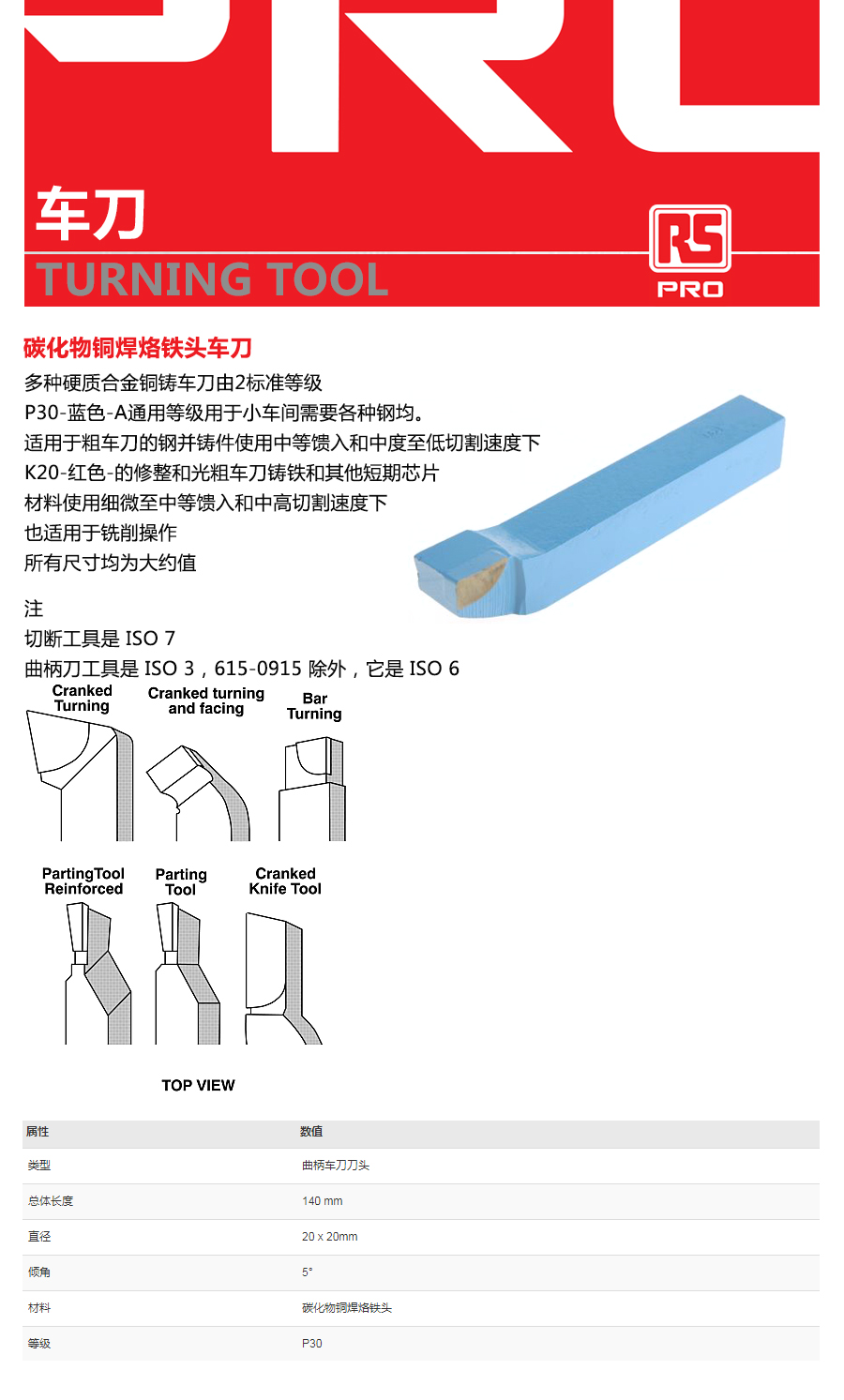 车刀
TURNING TOOL

RS
PRO

碳化物铜焊烙铁头车刀
多种硬质合金铜铸车刀由2标准等级
P30-蓝色-A通用等级用于小车间需要各种钢均。
适用于粗车刀的钢并铸件使用中等馈入和中度至低切割速度下
K20-红色-的修整和光粗车刀铸铁和其他短期芯片
材料使用细微至中等馈入和中高切割速度下
也适用于铣削操作
所有尺寸均为大约值

注
切断工具是 ISO 7
曲柄刀工具是 ISO 3，615-0915 除外，它是 ISO 6

Cranked Turning
Cranked turning and facing
Bar Turning
PartingTool Reinforced
Parting Tool
Cranked Knife Tool

TOP VIEW

| 属性 | 数值 |
|---|---|
| 类型 | 曲柄车刀刀头 |
| 总体长度 | 140 mm |
| 直径 | 20 x 20mm |
| 倾角 | 5° |
| 材料 | 碳化物铜焊烙铁头 |
| 等级 | P30 |