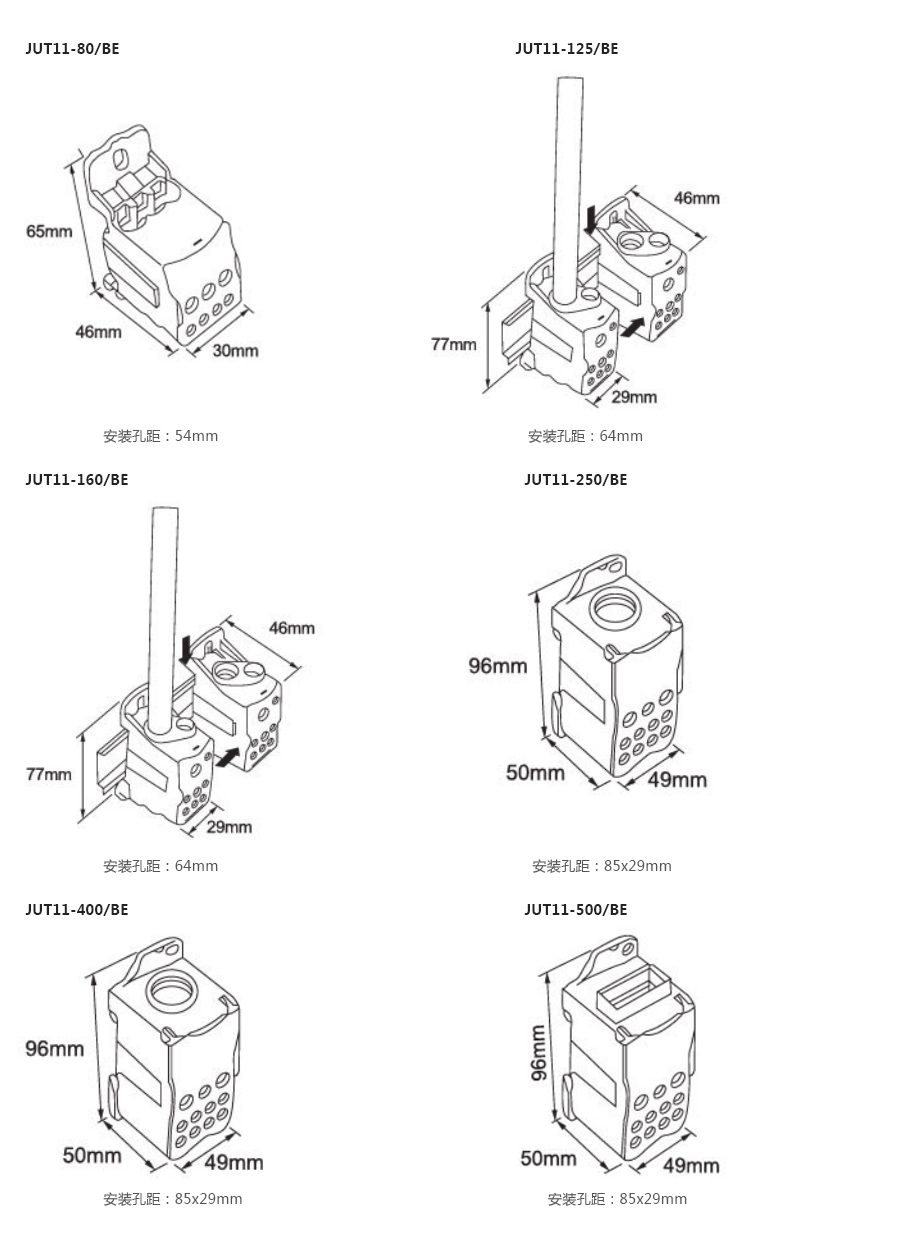 JUT11-80/BE

65mm

46mm

30mm

安装孔距：54mm

JUT11-125/BE

46mm

77mm

29mm

安装孔距：64mm

JUT11-160/BE

46mm

77mm

29mm

安装孔距：64mm

JUT11-250/BE

96mm

50mm

49mm

安装孔距：85x29mm

JUT11-400/BE

96mm

50mm

49mm

安装孔距：85x29mm

JUT11-500/BE

96mm

50mm

49mm

安装孔距：85x29mm