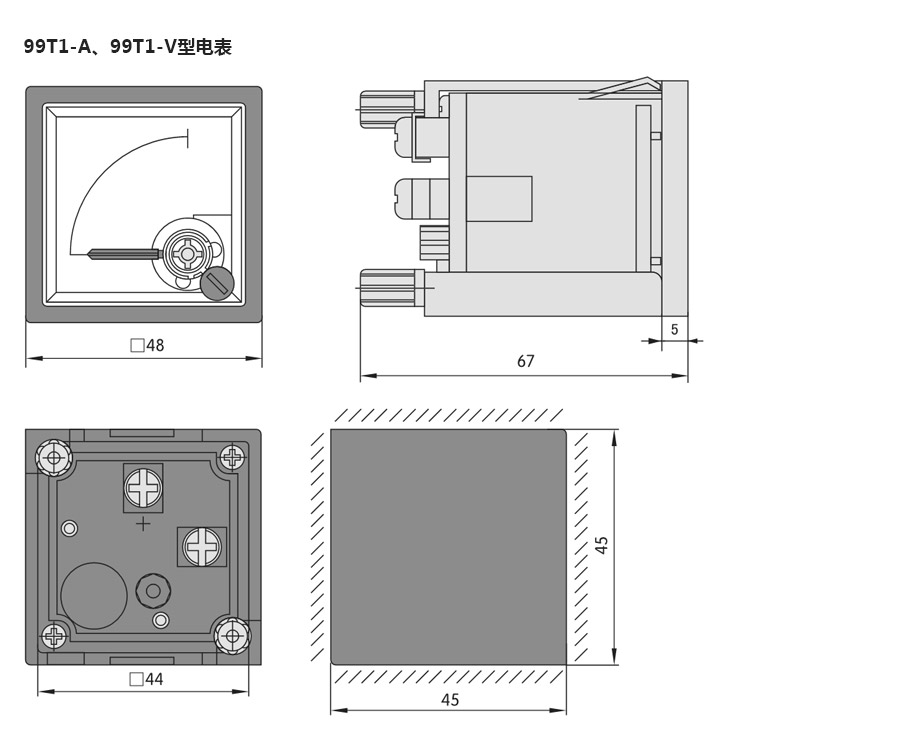 99T1-A、99T1-V型电表

□48

5

67

+

□44

45

45