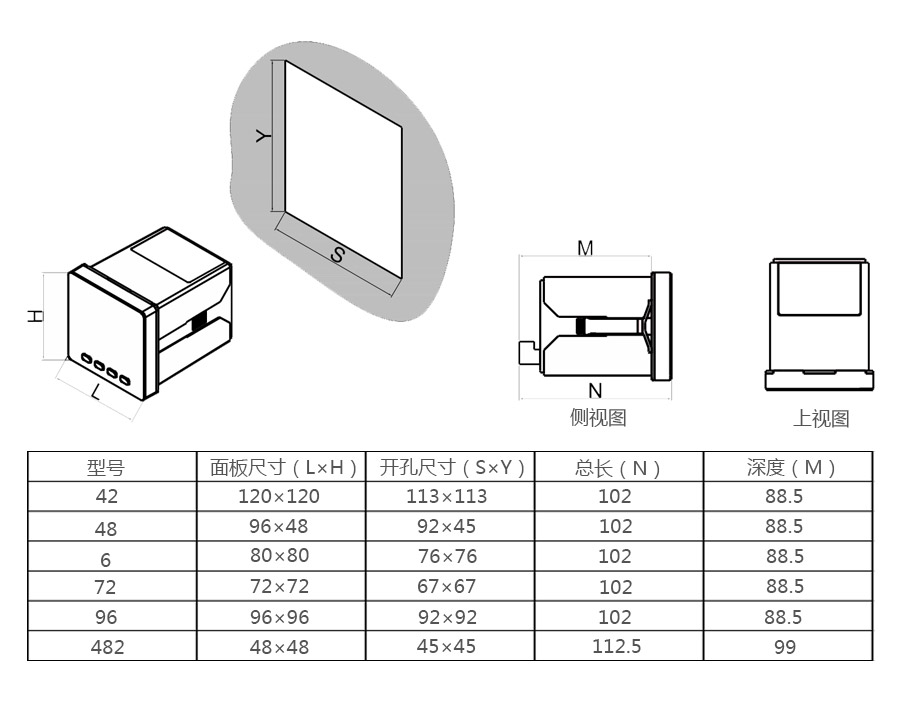 Y

S

H

L

M

N

侧视图

上视图

| 型号 | 面板尺寸（L×H） | 开孔尺寸（S×Y） | 总长（N） | 深度（M） |
|---|---|---|---|---|
| 42 | 120×120 | 113×113 | 102 | 88.5 |
| 48 | 96×48 | 92×45 | 102 | 88.5 |
| 6 | 80×80 | 76×76 | 102 | 88.5 |
| 72 | 72×72 | 67×67 | 102 | 88.5 |
| 96 | 96×96 | 92×92 | 102 | 88.5 |
| 482 | 48×48 | 45×45 | 112.5 | 99 |