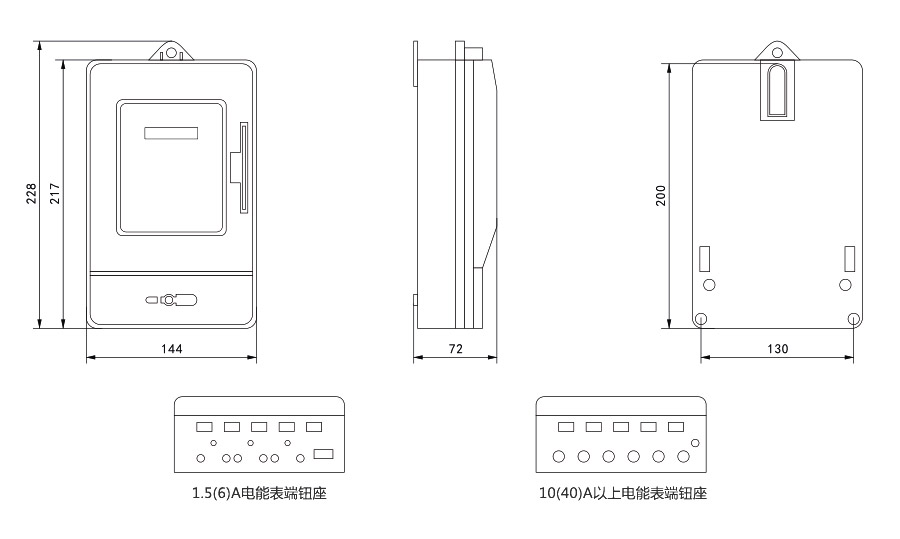 228
217
144
72
200
130
1.5(6)A电能表端钮座
10(40)A以上电能表端钮座