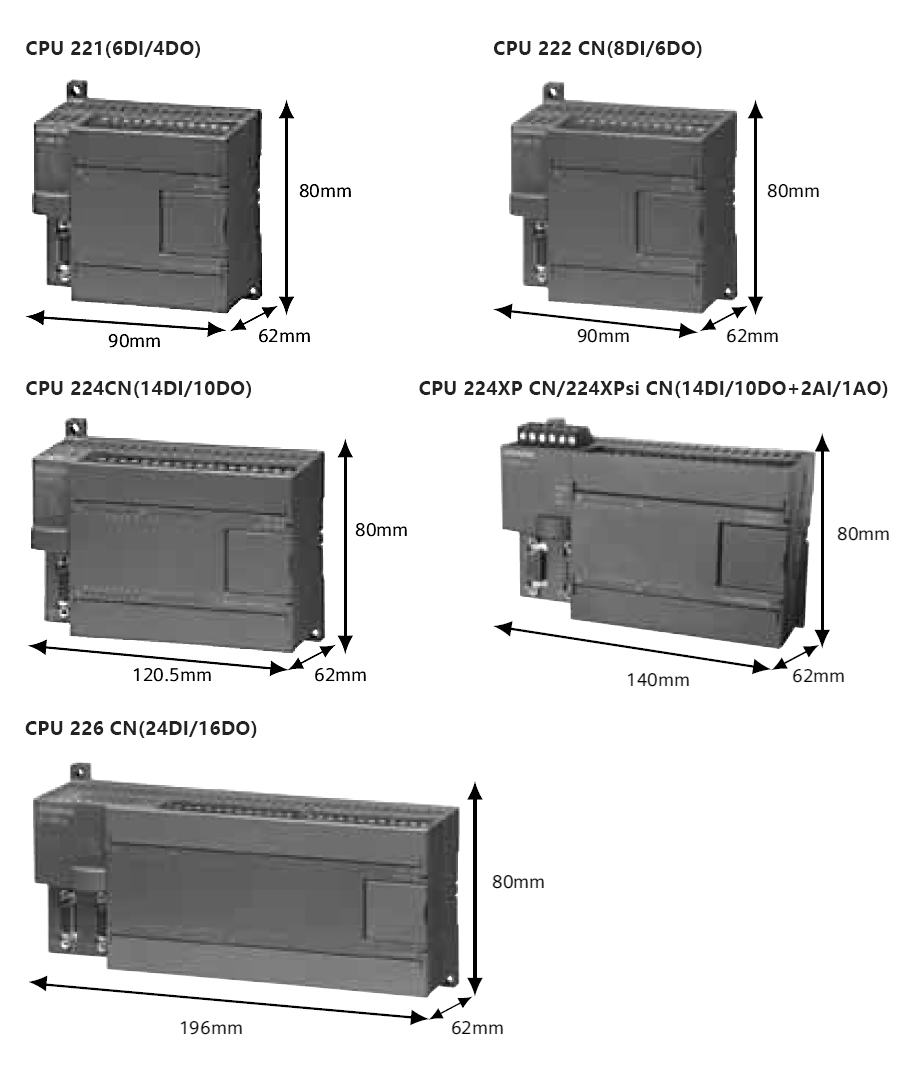 CPU 221(6DI/4DO)

80mm

90mm

62mm

CPU 222 CN(8DI/6DO)

80mm

90mm

62mm

CPU 224CN(14DI/10DO)

80mm

120.5mm

62mm

CPU 224XP CN/224XPsi CN(14DI/10DO+2AI/1AO)

80mm

140mm

62mm

CPU 226 CN(24DI/16DO)

80mm

196mm

62mm