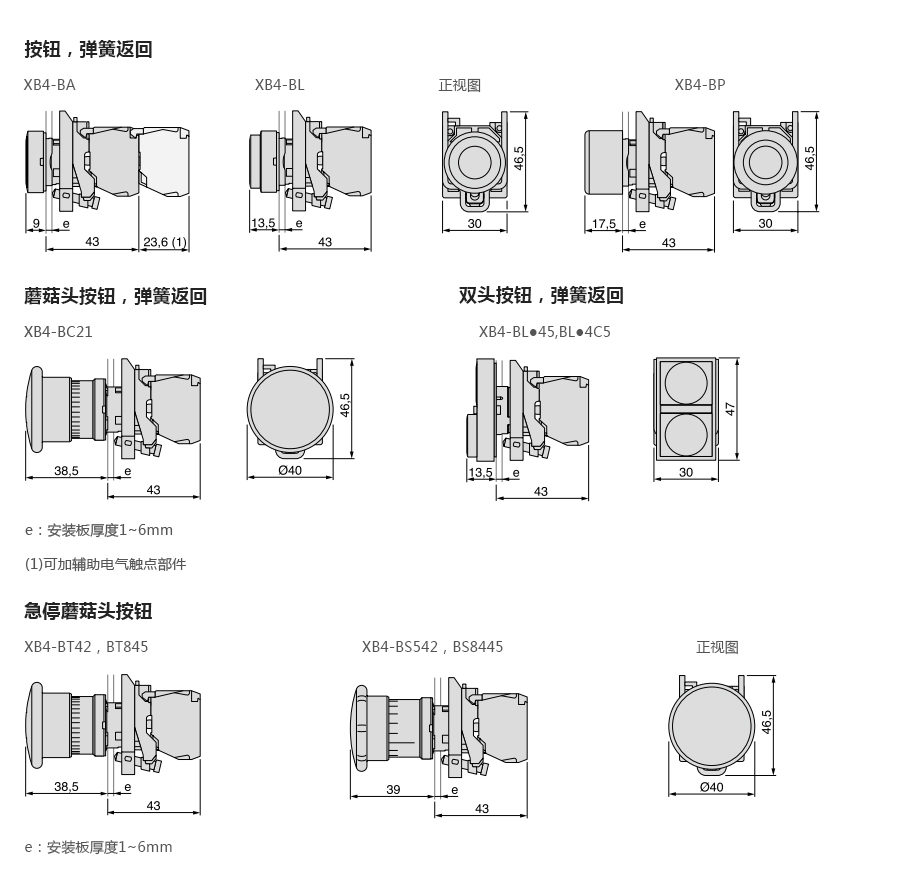 按钮，弹簧返回

XB4-BA

9 e 43 23,6 (1)

XB4-BL

13,5 e 43

正视图

46,5 30

XB4-BP

17,5 e 43

46,5 30

蘑菇头按钮，弹簧返回

XB4-BC21

38,5 e 43

46,5 Ø40

双头按钮，弹簧返回

XB4-BL●45,BL●4C5

13,5 e 43

47 30

e：安装板厚度1~6mm

(1)可加辅助电气触点部件

急停蘑菇头按钮

XB4-BT42，BT845

38,5 e 43

XB4-BS542，BS8445

39 e 43

正视图

46,5 Ø40

e：安装板厚度1~6mm