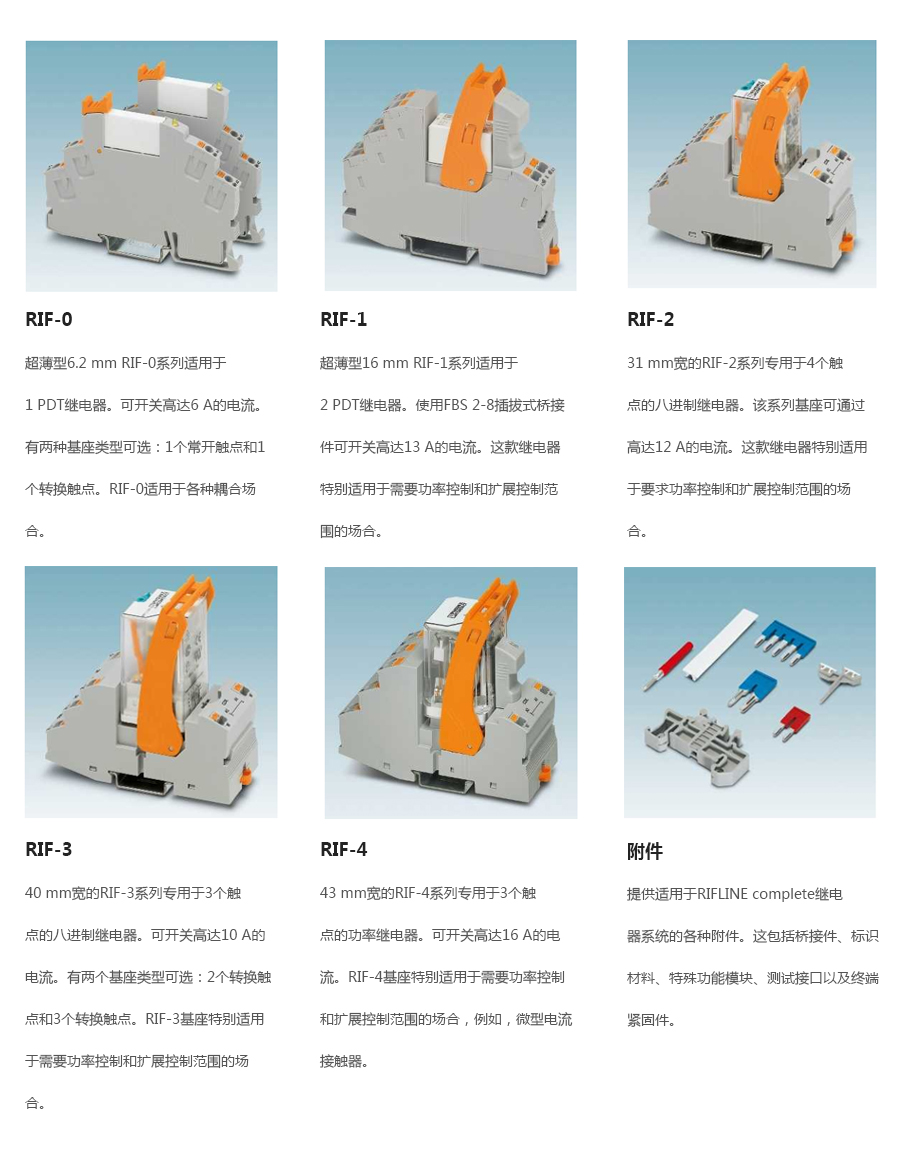 RIF-0

超薄型6.2 mm RIF-0系列适用于1 PDT继电器。可开关高达6 A的电流。有两种基座类型可选：1个常开触点和1个转换触点。RIF-0适用于各种耦合场合。

RIF-1

超薄型16 mm RIF-1系列适用于2 PDT继电器。使用FBS 2-8插拔式桥接件可开关高达13 A的电流。这款继电器特别适用于需要功率控制和扩展控制范围的场合。

RIF-2

31 mm宽的RIF-2系列专用于4个触点的八进制继电器。该系列基座可通过高达12 A的电流。这款继电器特别适用于要求功率控制和扩展控制范围的场合。

RIF-3

40 mm宽的RIF-3系列专用于3个触点的八进制继电器。可开关高达10 A的电流。有两个基座类型可选：2个转换触点和3个转换触点。RIF-3基座特别适用于需要功率控制和扩展控制范围的场合。

RIF-4

43 mm宽的RIF-4系列专用于3个触点的功率继电器。可开关高达16 A的电流。RIF-4基座特别适用于需要功率控制和扩展控制范围的场合，例如，微型电流接触器。

附件

提供适用于RIFLINE complete继电器系统的各种附件。这包括桥接件、标识材料、特殊功能模块、测试接口以及终端紧固件。