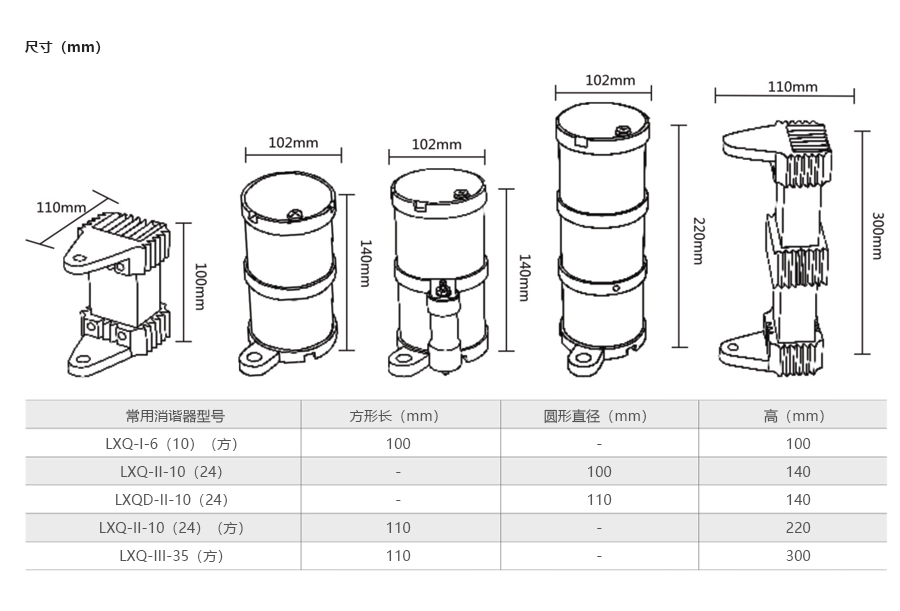 尺寸（mm）

110mm

100mm

102mm

140mm

102mm

140mm

102mm

220mm

110mm

300mm

| 常用消谐器型号 | 方形长（mm） | 圆形直径（mm） | 高（mm） |
|---|---|---|---|
| LXQ-I-6（10）（方） | 100 | - | 100 |
| LXQ-II-10（24） | - | 100 | 140 |
| LXQD-II-10（24） | - | 110 | 140 |
| LXQ-II-10（24）（方） | 110 | - | 220 |
| LXQ-III-35（方） | 110 | - | 300 |