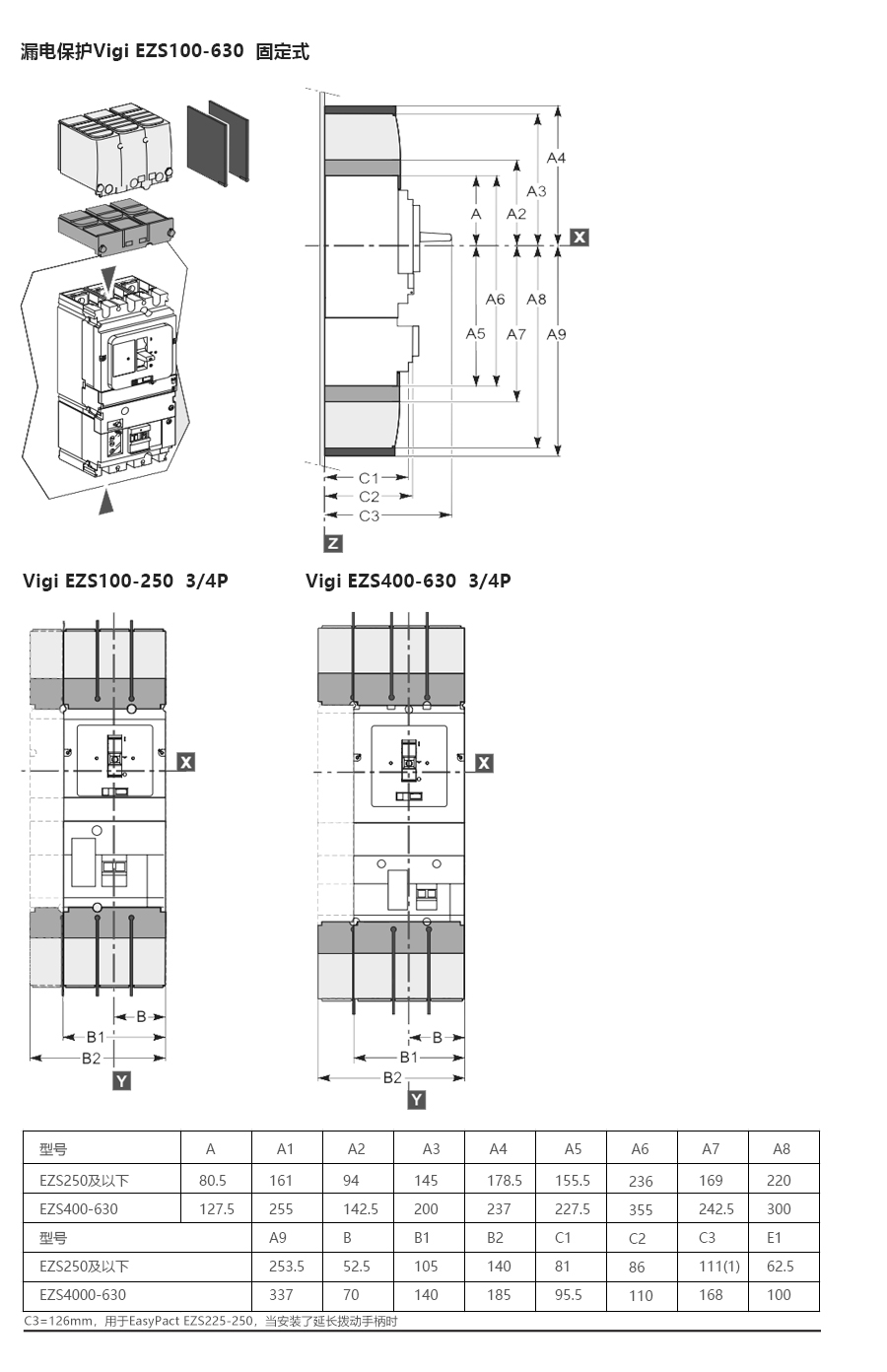 漏电保护Vigi EZS100-630 固定式

A4
A3
A2
A
X
A6
A8
A5
A7
A9
C1
C2
C3
Z

Vigi EZS100-250 3/4P

X
B
B1
B2
Y

Vigi EZS400-630 3/4P

X
B
B1
B2
Y

| 型号 | A | A1 | A2 | A3 | A4 | A5 | A6 | A7 | A8 |
|---|---|---|---|---|---|---|---|---|---|
| EZS250及以下 | 80.5 | 161 | 94 | 145 | 178.5 | 155.5 | 236 | 169 | 220 |
| EZS400-630 | 127.5 | 255 | 142.5 | 200 | 237 | 227.5 | 355 | 242.5 | 300 |
| 型号 | | A9 | B | B1 | B2 | C1 | C2 | C3 | E1 |
| EZS250及以下 | | 253.5 | 52.5 | 105 | 140 | 81 | 86 | 111(1) | 62.5 |
| EZS4000-630 | | 337 | 70 | 140 | 185 | 95.5 | 110 | 168 | 100 |

C3=126mm，用于EasyPact EZS225-250，当安装了延长拨动手柄时