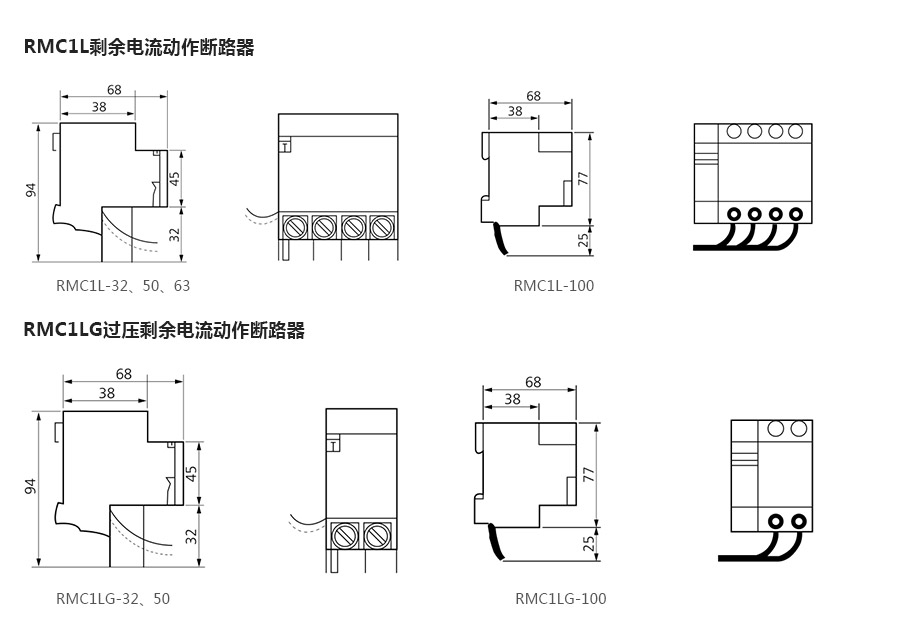 RMC1L剩余电流动作断路器

68
38
94
45
32
T

RMC1L-32、50、63

68
38
77
25

RMC1L-100

RMC1LG过压剩余电流动作断路器

68
38
94
45
32
T

RMC1LG-32、50

68
38
77
25

RMC1LG-100