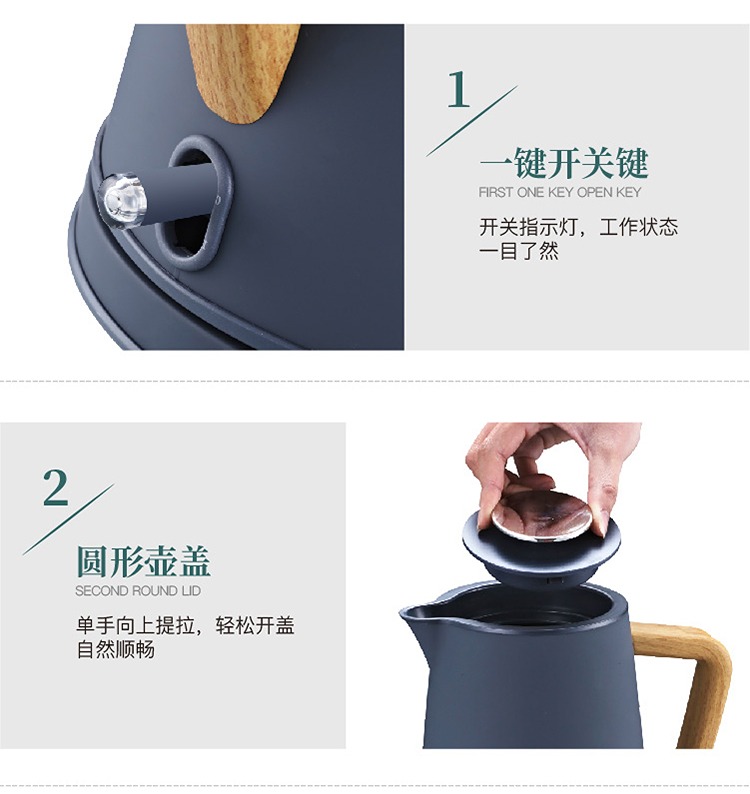 1

一键开关键

FIRST ONE KEY OPEN KEY

开关指示灯，工作状态一目了然

2

圆形壶盖

SECOND ROUND LID

单手向上提拉，轻松开盖自然顺畅