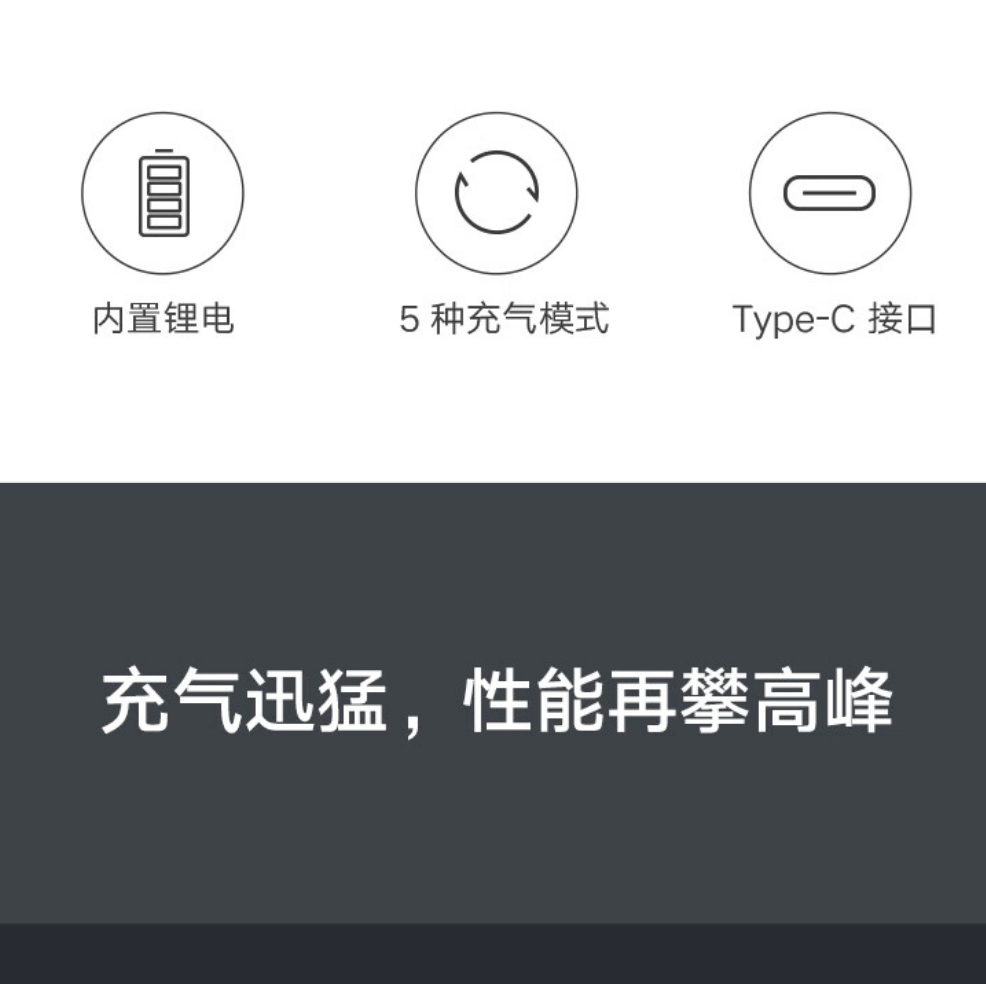 内置锂电

5种充气模式

Type-C接口

充气迅猛，性能再攀高峰