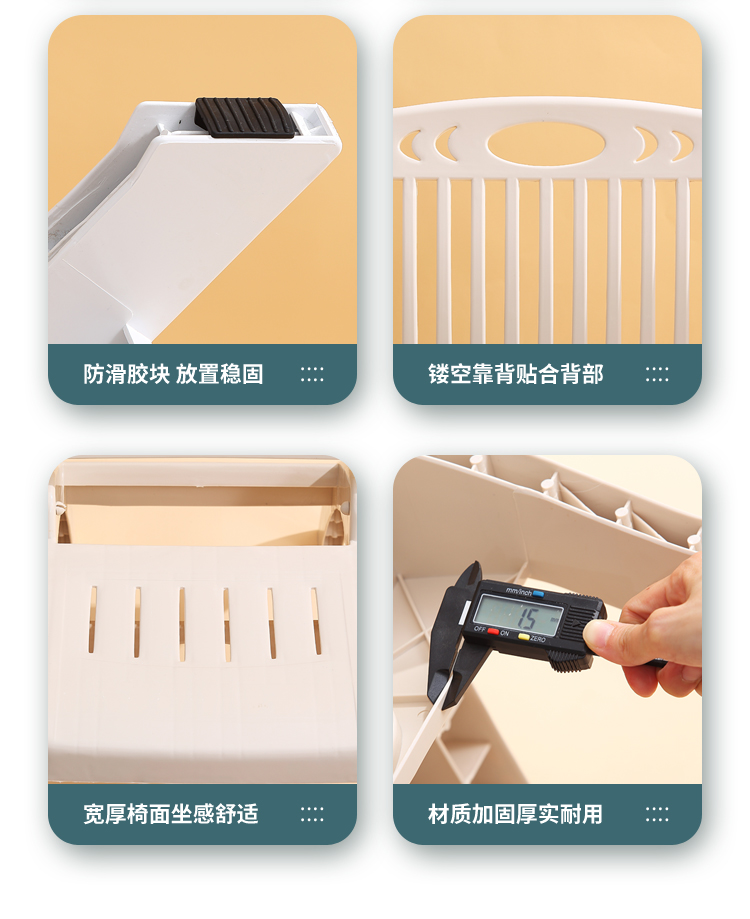 防滑胶块 放置稳固

镂空靠背贴合背部

宽厚椅面坐感舒适

mm/inch
1.5
OFF ON ZERO

材质加固厚实耐用