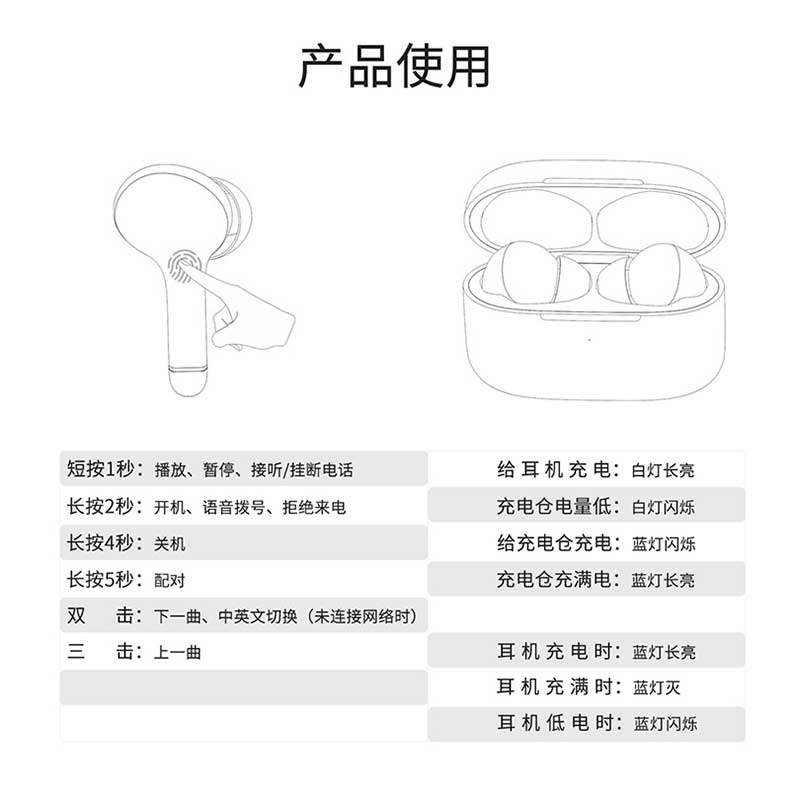 产品使用

短按1秒：播放、暂停、接听/挂断电话
长按2秒：开机、语音拨号、拒绝来电
长按4秒：关机
长按5秒：配对
双　击：下一曲、中英文切换（未连接网络时）
三　击：上一曲

给耳机充电：白灯长亮
充电仓电量低：白灯闪烁
给充电仓充电：蓝灯闪烁
充电仓充满电：蓝灯长亮
耳机充电时：蓝灯长亮
耳机充满时：蓝灯灭
耳机低电时：蓝灯闪烁