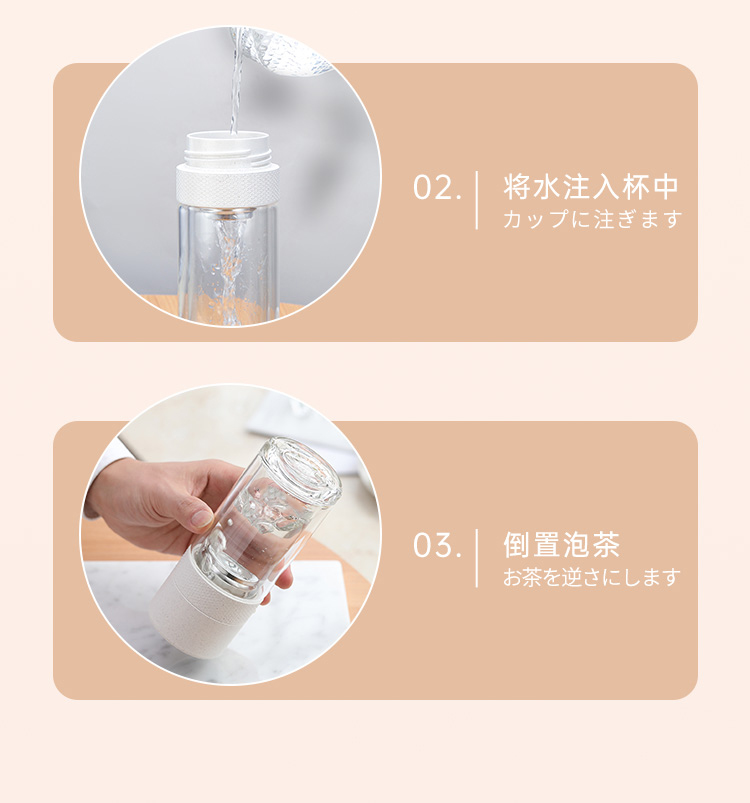 02.
将水注入杯中
カップに注ぎます

03.
倒置泡茶
お茶を逆さにします