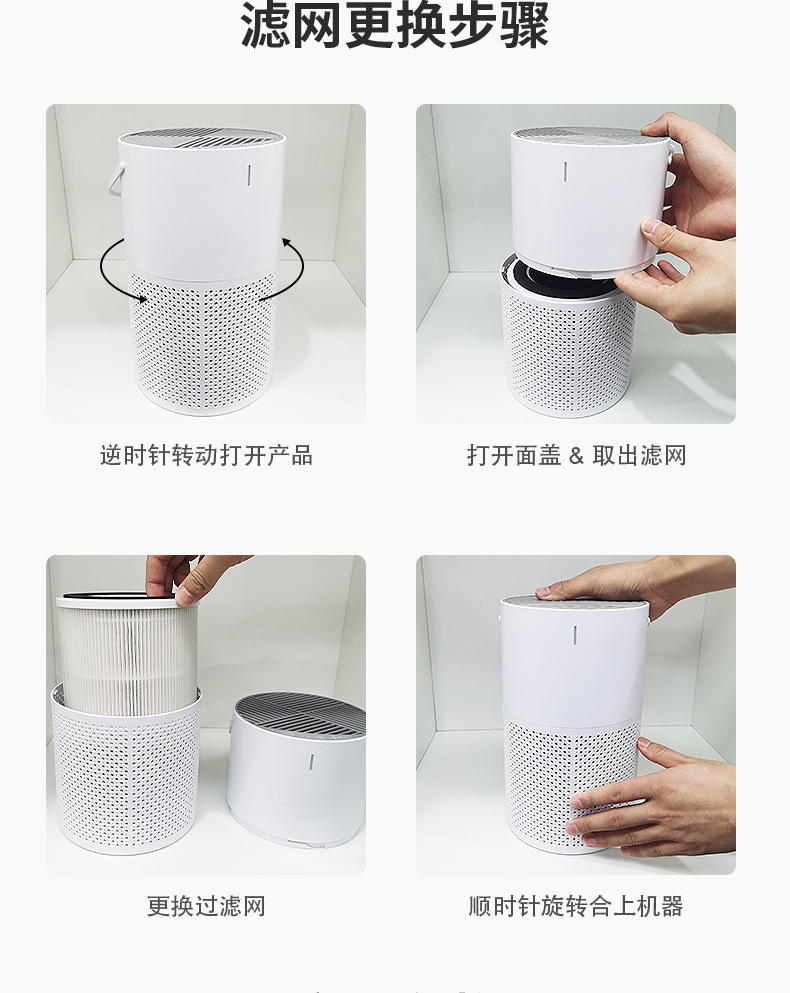 滤网更换步骤

逆时针转动打开产品

打开面盖 & 取出滤网

更换过滤网

顺时针旋转合上机器