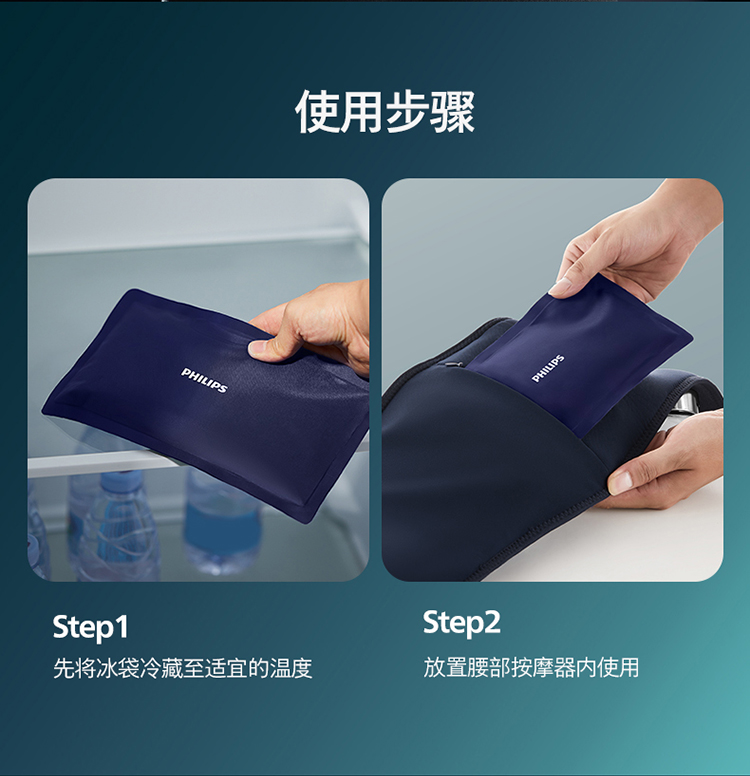 使用步骤

PHILIPS

PHILIPS

Step1
先将冰袋冷藏至适宜的温度

Step2
放置腰部按摩器内使用