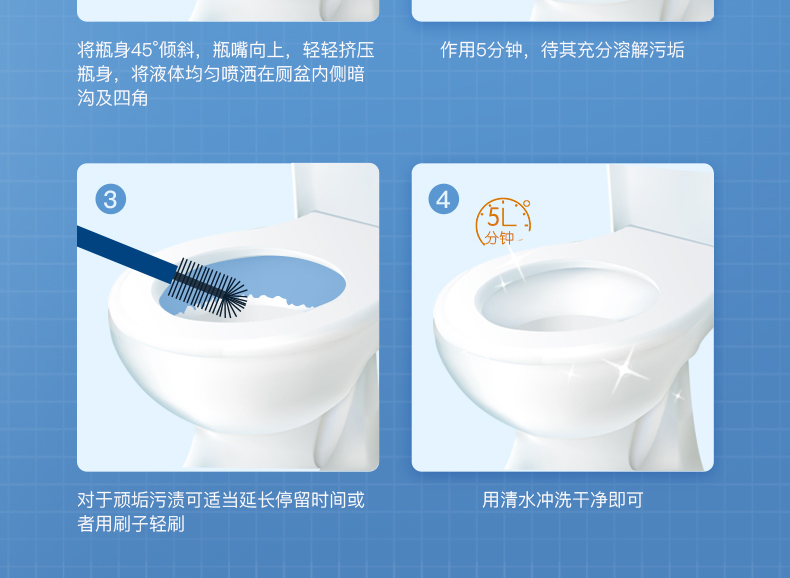 将瓶身45°倾斜，瓶嘴向上，轻轻挤压瓶身，将液体均匀喷洒在厕盆内侧暗沟及四角

作用5分钟，待其充分溶解污垢

3

对于顽垢污渍可适当延长停留时间或者用刷子轻刷

4

5L
分钟

用清水冲洗干净即可