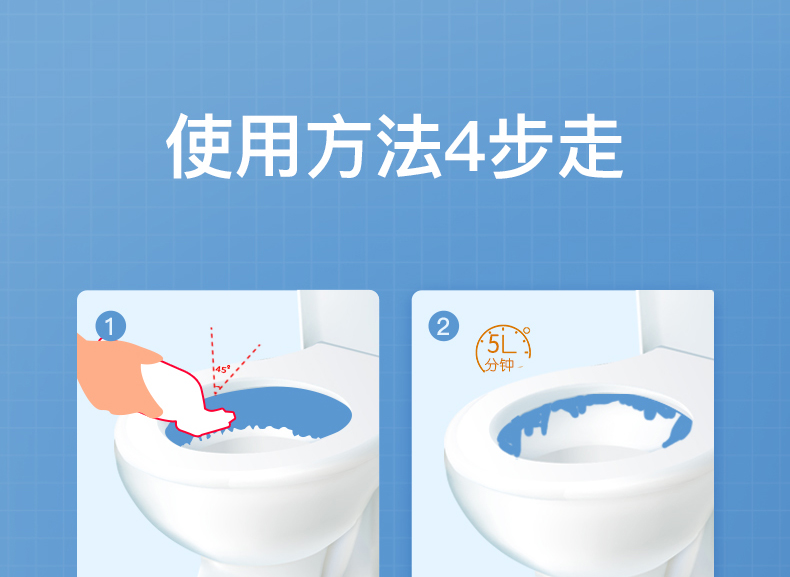 使用方法4步走

1

45°

2

5L
分钟